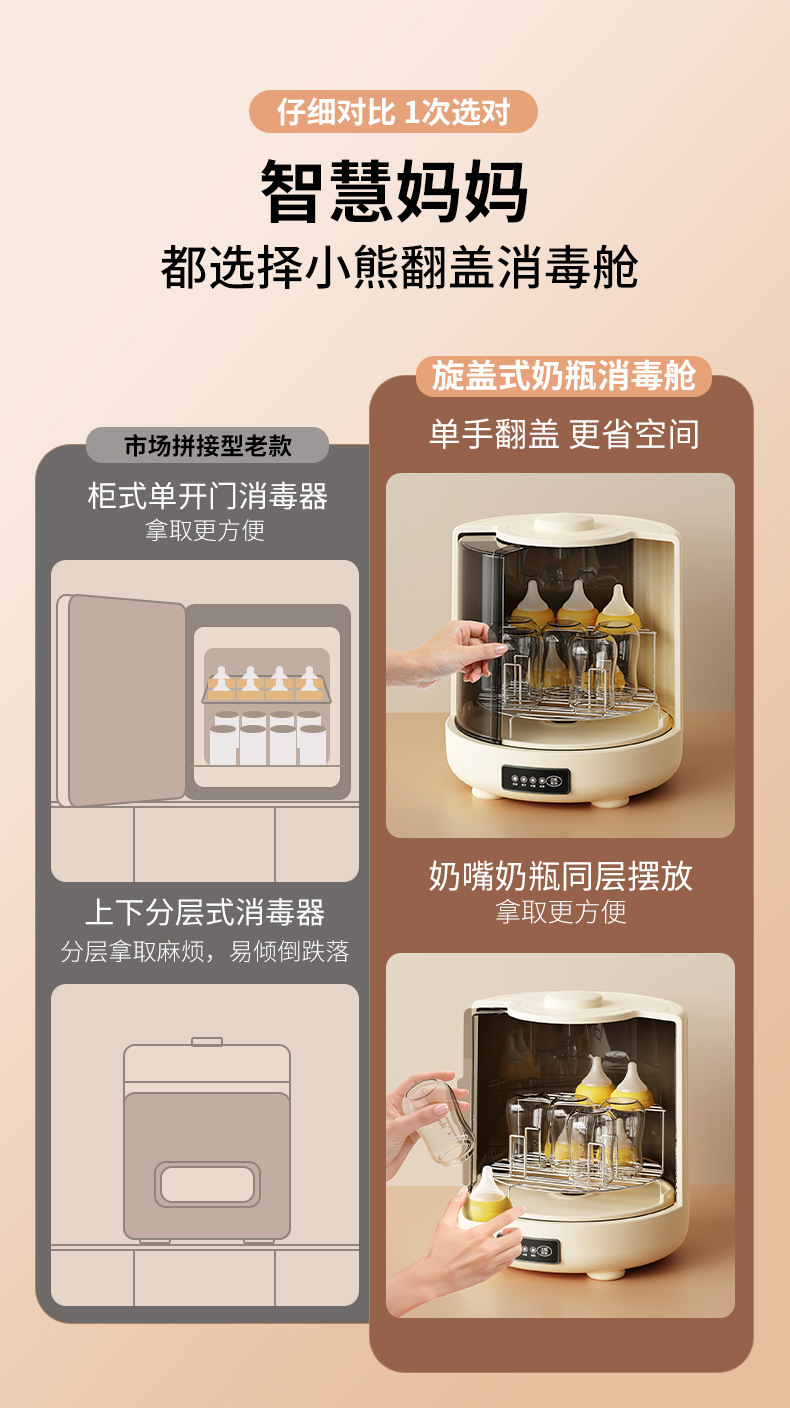 仔细对比 1次选对

智慧妈妈

都选择小熊翻盖消毒舱

市场拼接型老款

柜式单开门消毒器
拿取更方便

上下分层式消毒器
分层拿取麻烦，易倾倒跌落

旋盖式奶瓶消毒舱

单手翻盖 更省空间

奶嘴奶瓶同层摆放
拿取更方便