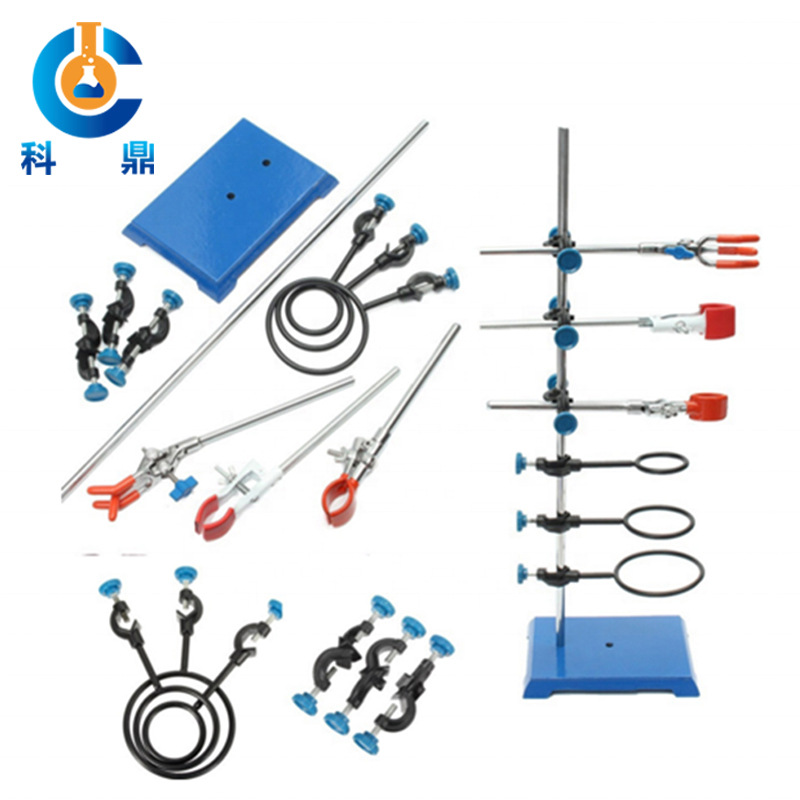 科 鼎