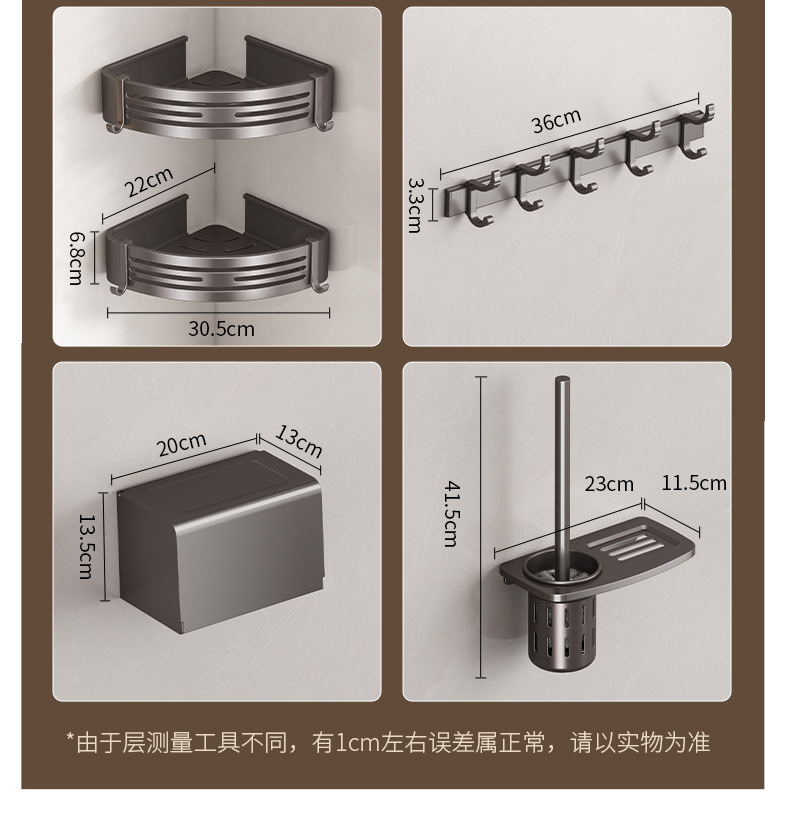 22cm
6.8cm
30.5cm

36cm
3.3cm

20cm
13cm
13.5cm

41.5cm
23cm
11.5cm

*由于层测量工具不同，有1cm左右误差属正常，请以实物为准