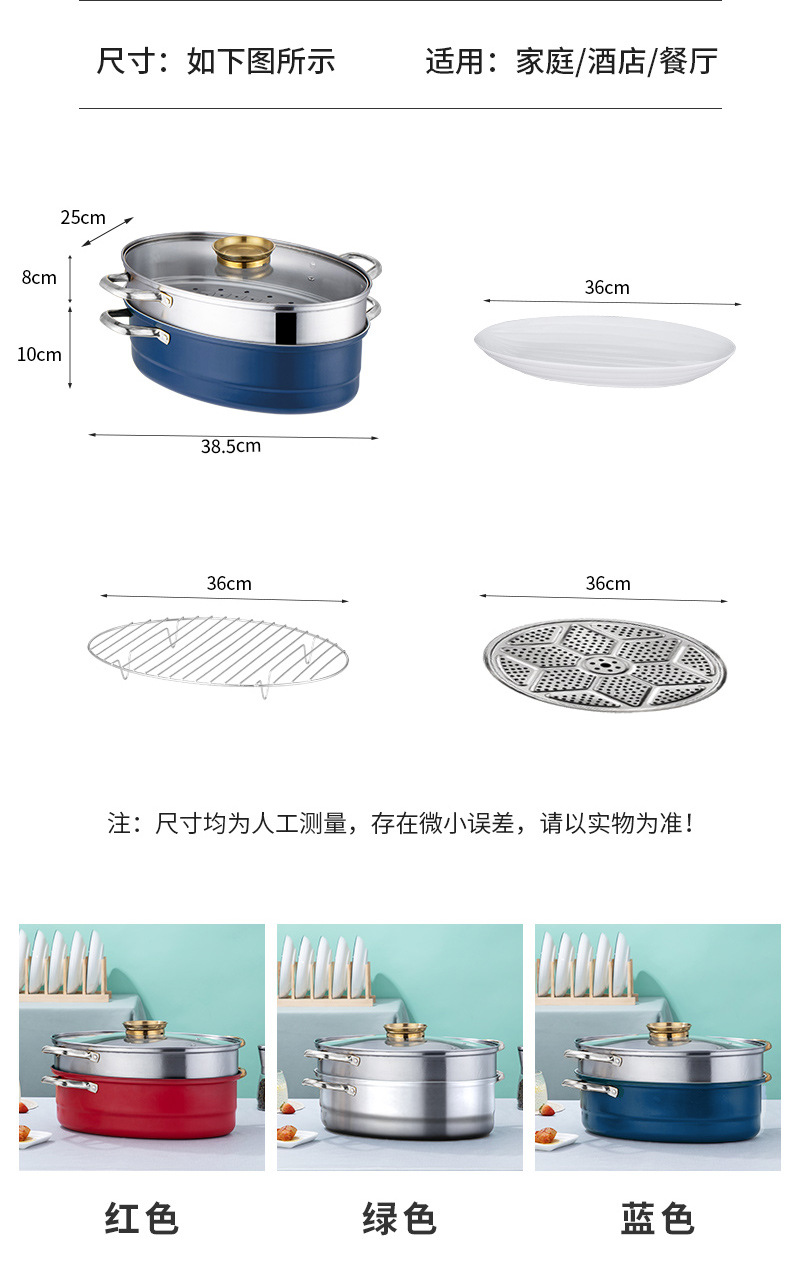 尺寸：如下图所示

适用：家庭/酒店/餐厅

25cm

8cm

10cm

38.5cm

36cm

36cm

36cm

注：尺寸均为人工测量，存在微小误差，请以实物为准！

红色

绿色

蓝色