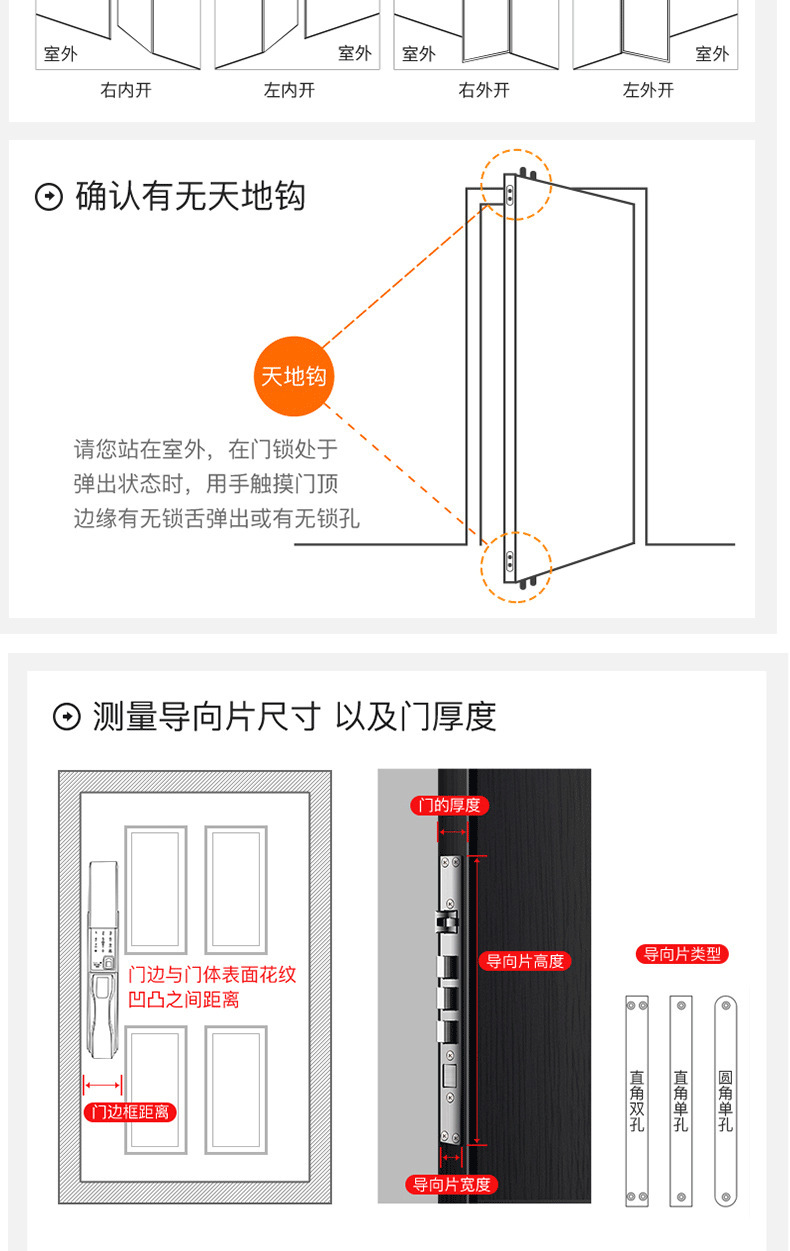 室外
右内开
室外
左内开
室外
右外开
室外
左外开

确认有无天地钩

天地钩

请您站在室外，在门锁处于弹出状态时，用手触摸门顶边缘有无锁舌弹出或有无锁孔

测量导向片尺寸 以及门厚度

门边与门体表面花纹凹凸之间距离

门边框距离

门的厚度

导向片高度

导向片宽度

导向片类型

直角双孔

直角单孔

圆角单孔