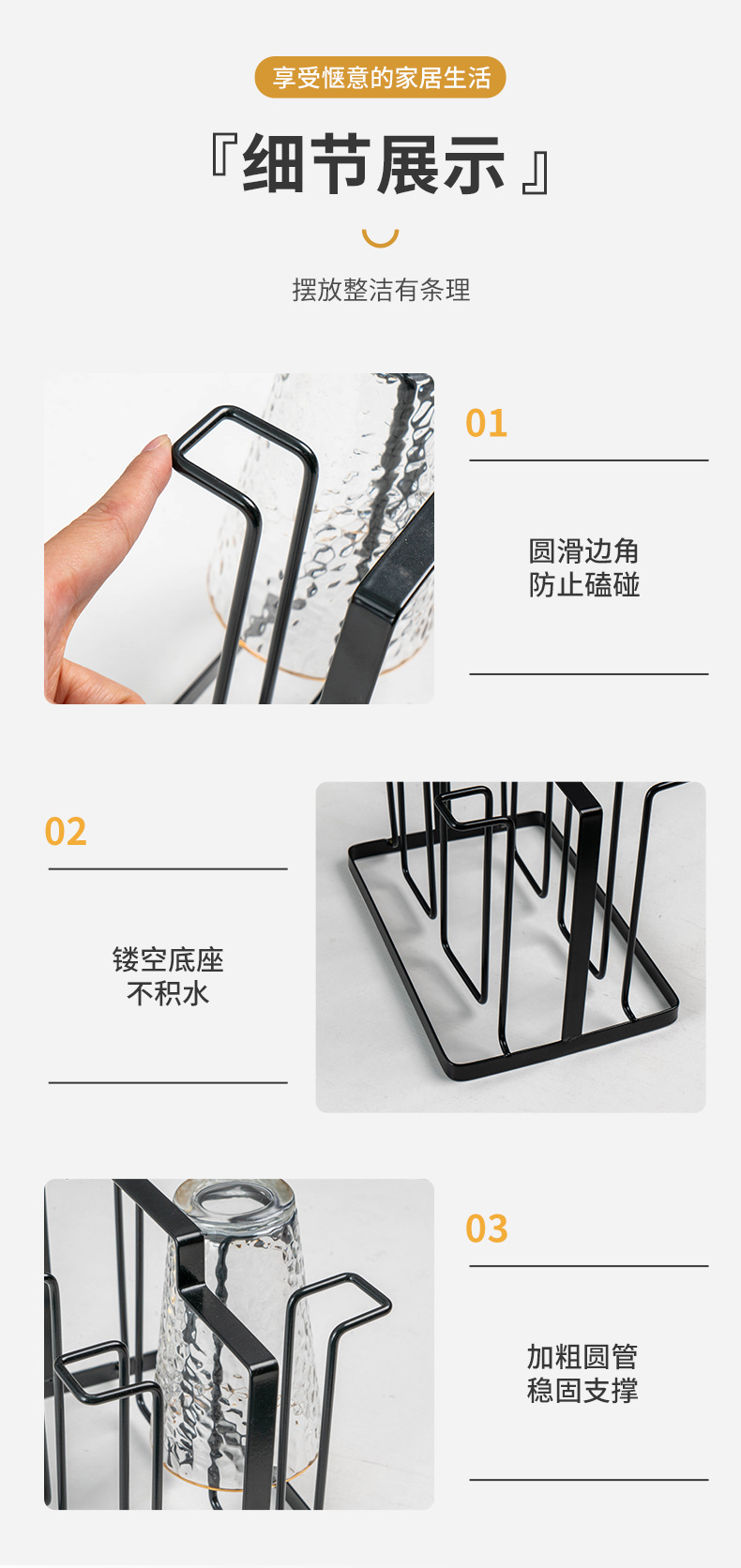 享受惬意的家居生活

『细节展示』

摆放整洁有条理

01

圆滑边角
防止磕碰

02

镂空底座
不积水

03

加粗圆管
稳固支撑