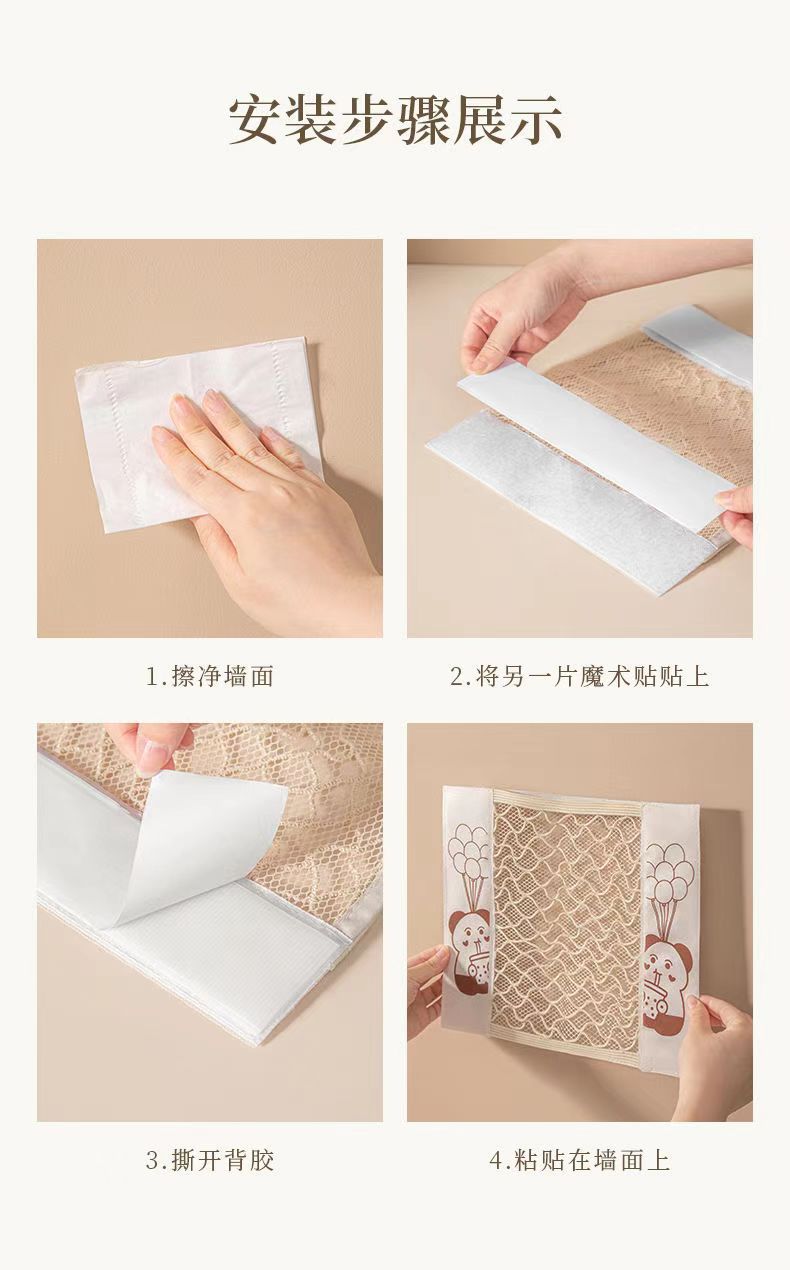 安装步骤展示

1.擦净墙面

2.将另一片魔术贴贴上

3.撕开背胶

4.粘贴在墙面上