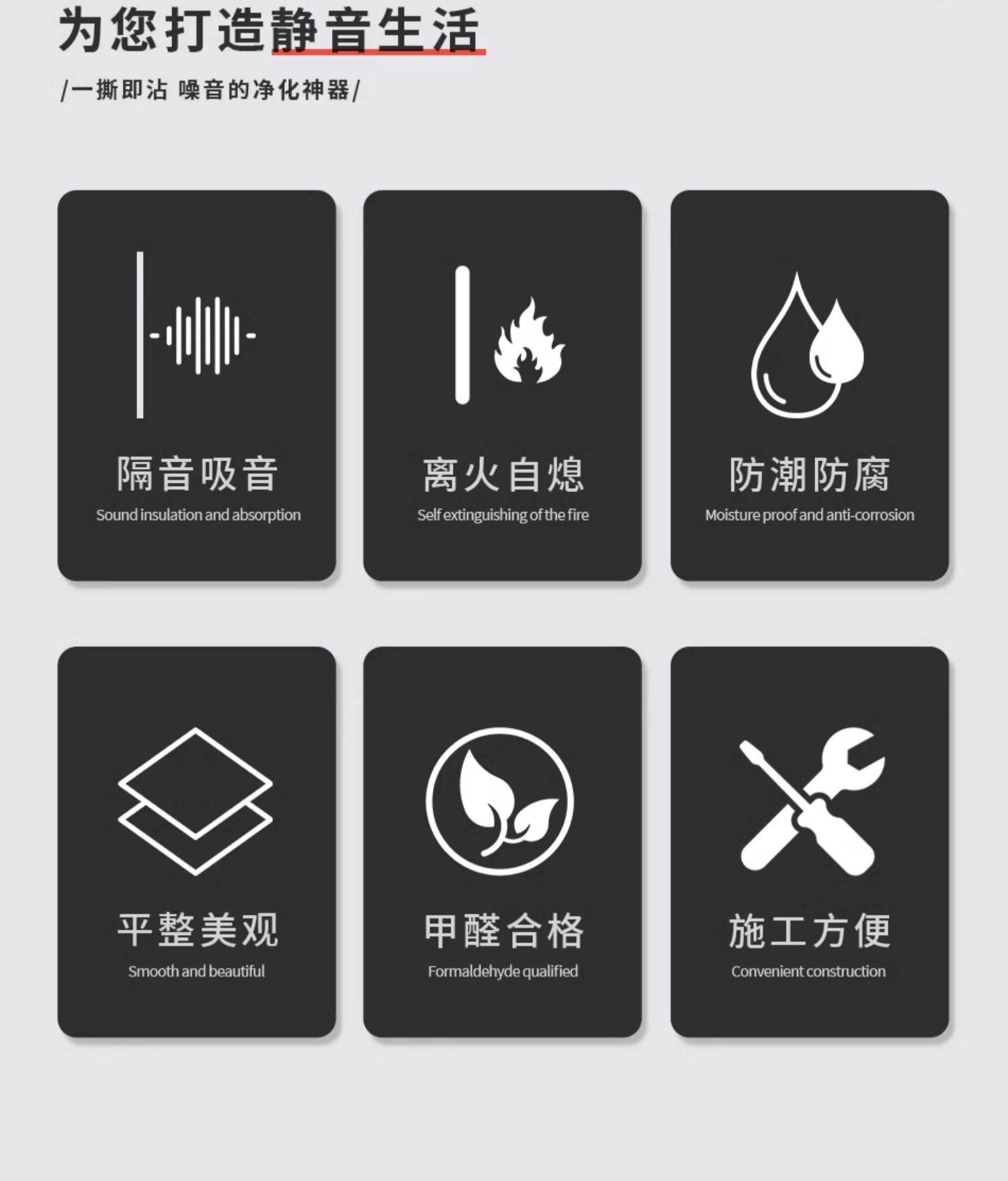 为您打造静音生活

/一撕即沾 噪音的净化神器/

隔音吸音
Sound insulation and absorption

离火自熄
Self extinguishing of the fire

防潮防腐
Moisture proof and anti-corrosion

平整美观
Smooth and beautiful

甲醛合格
Formaldehyde qualified

施工方便
Convenient construction