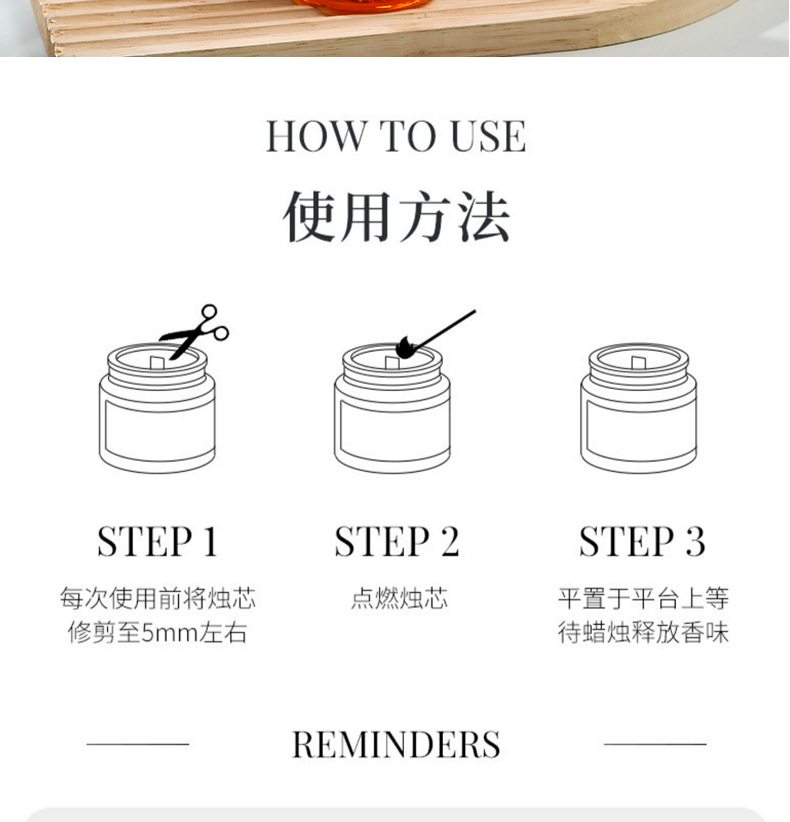 HOW TO USE

使用方法

STEP 1

每次使用前将烛芯修剪至5mm左右

STEP 2

点燃烛芯

STEP 3

平置于平台上等待蜡烛释放香味

REMINDERS