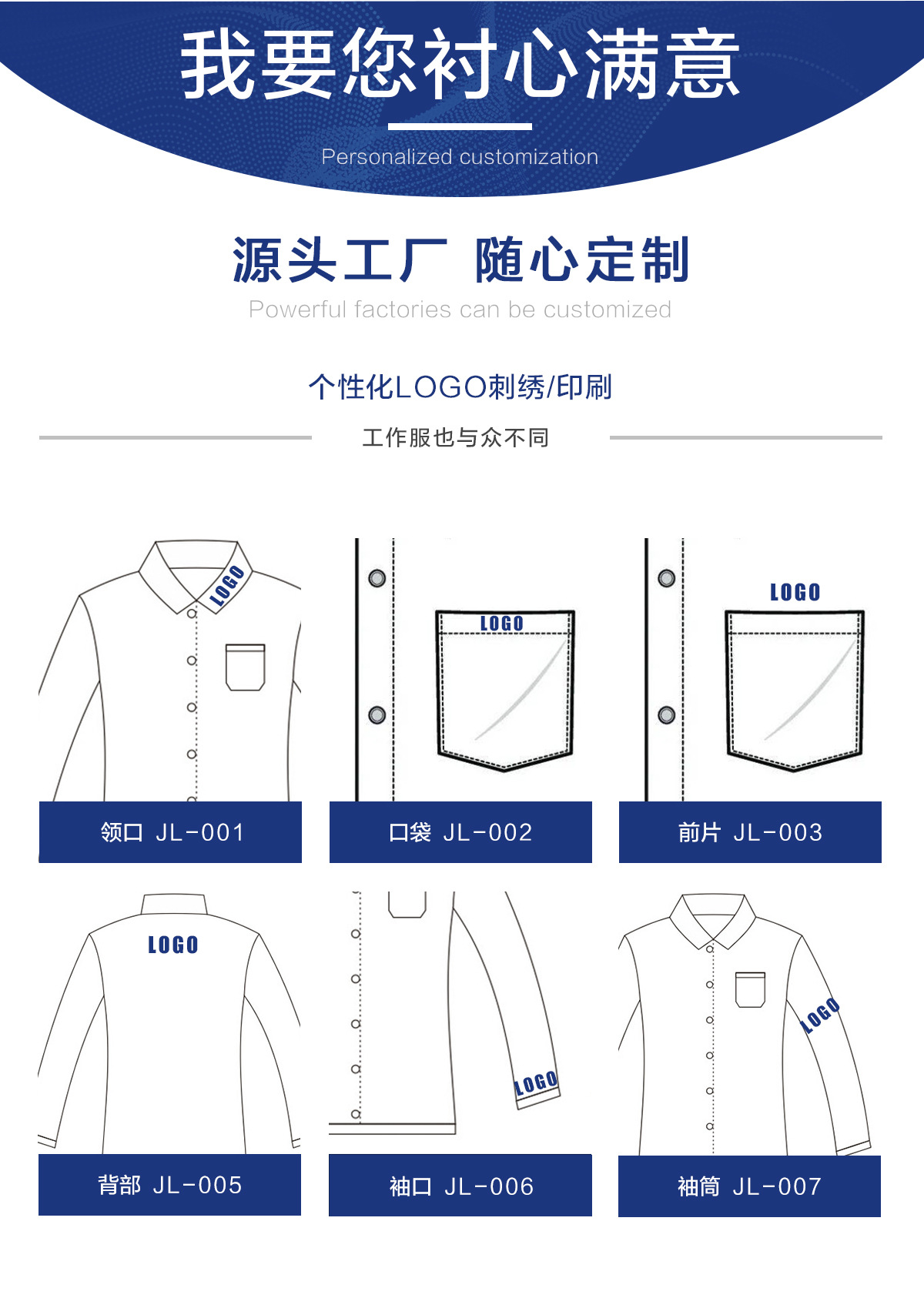 我要您衬心满意

Personalized customization

源头工厂 随心定制

Powerful factories can be customized

个性化LOGO刺绣/印刷

工作服也与众不同

LOGO

领口 JL-001

LOGO

口袋 JL-002

LOGO

前片 JL-003

LOGO

背部 JL-005

LOGO

袖口 JL-006

LOGO

袖筒 JL-007