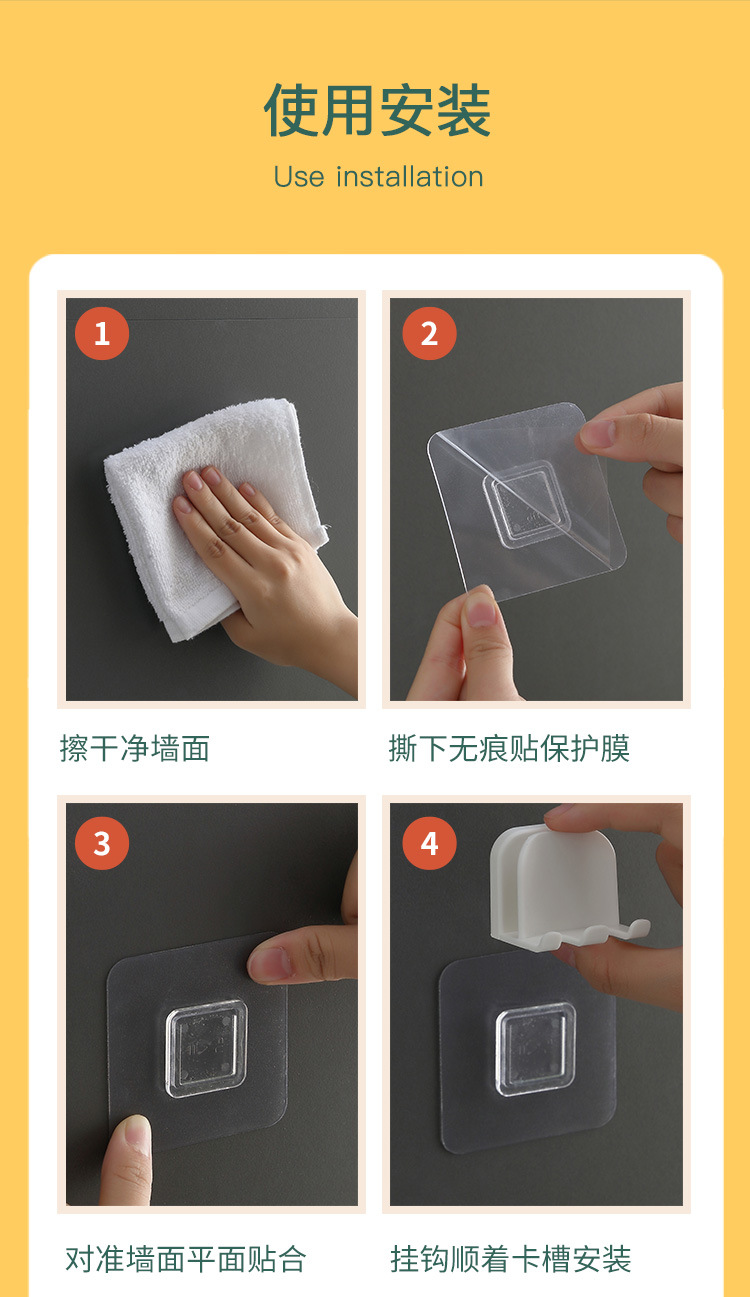 使用安装

Use installation

1

擦干净墙面

2

撕下无痕贴保护膜

3

对准墙面平面贴合

4

挂钩顺着卡槽安装