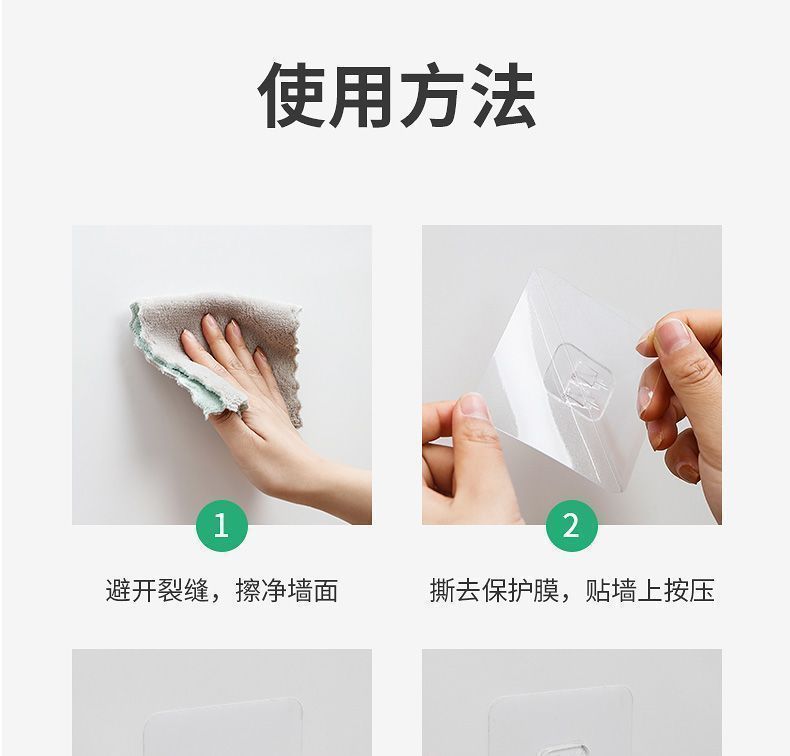 使用方法

1

避开裂缝，擦净墙面

2

撕去保护膜，贴墙上按压