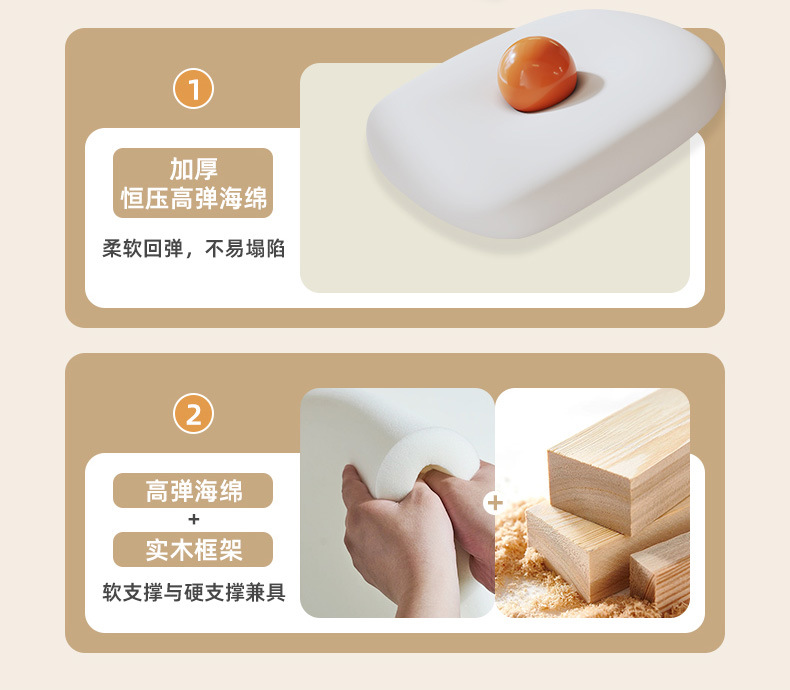 1

加厚
恒压高弹海绵

柔软回弹，不易塌陷

2

高弹海绵
+
实木框架

软支撑与硬支撑兼具

+