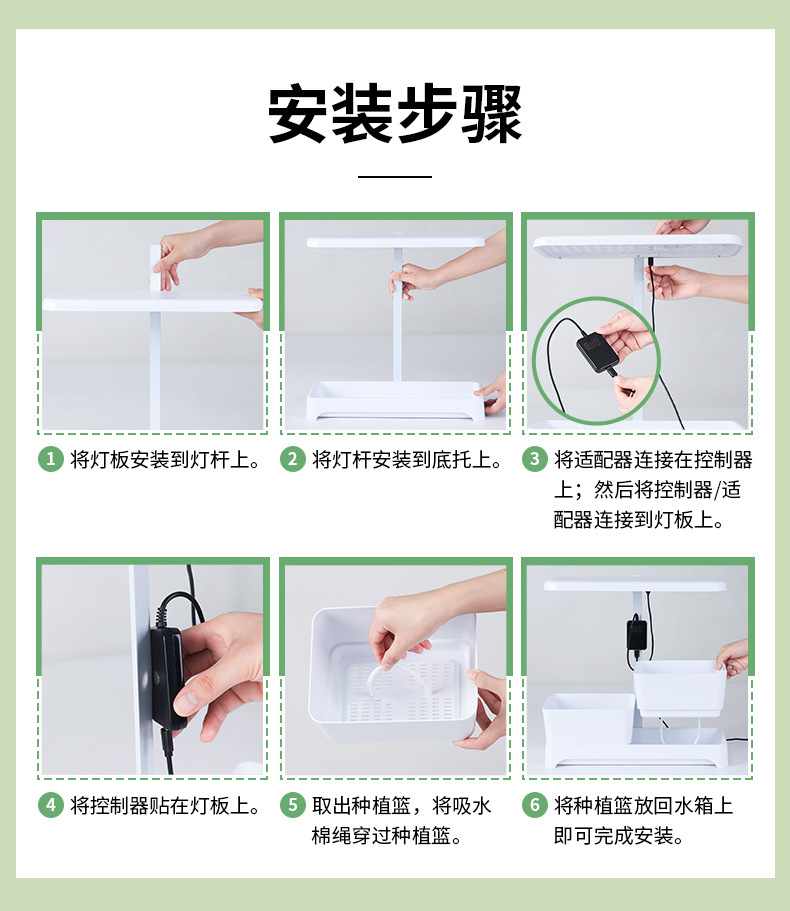 安装步骤

1 将灯板安装到灯杆上。

2 将灯杆安装到底托上。

3 将适配器连接在控制器上；然后将控制器/适配器连接到灯板上。

4 将控制器贴在灯板上。

5 取出种植篮，将吸水棉绳穿过种植篮。

6 将种植篮放回水箱上即可完成安装。