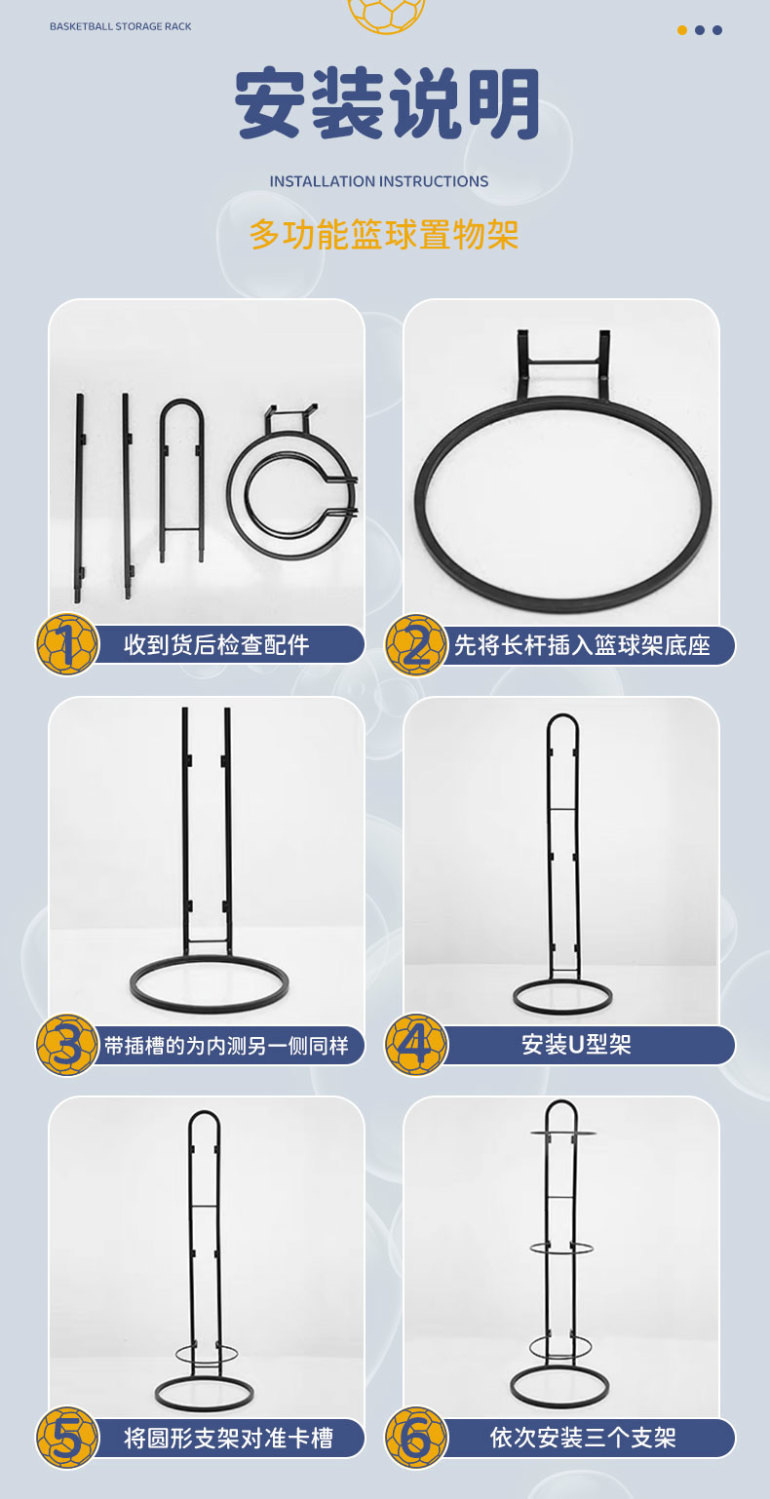 BASKETBALL STORAGE RACK

安装说明

INSTALLATION INSTRUCTIONS

多功能篮球置物架

1 收到货后检查配件

2 先将长杆插入篮球架底座

3 带插槽的为内测另一侧同样

4 安装U型架

5 将圆形支架对准卡槽

6 依次安装三个支架