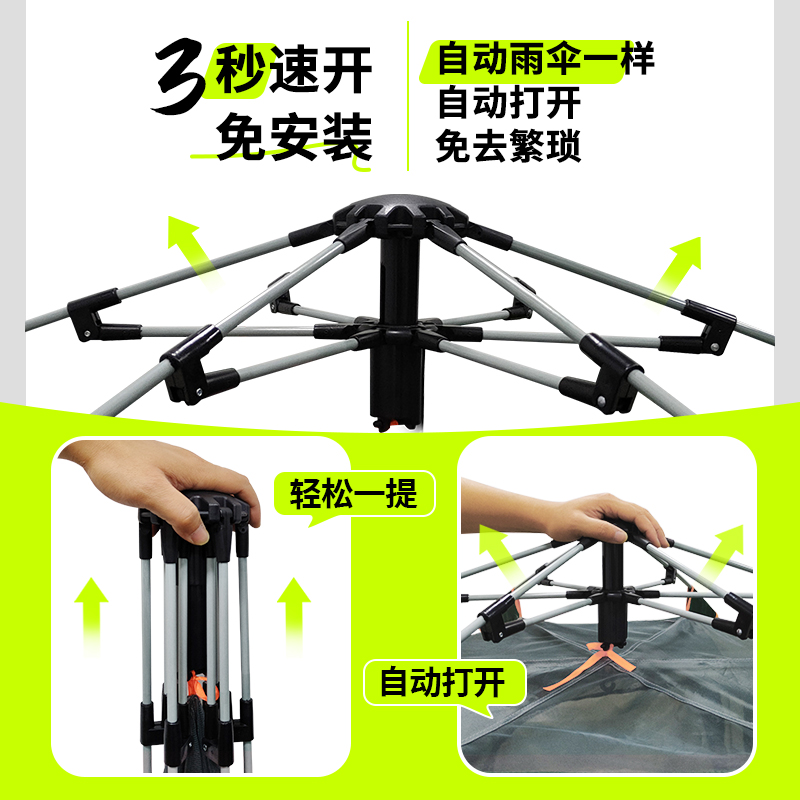 3秒速开
免安装

自动雨伞一样
自动打开
免去繁琐

轻松一提

自动打开