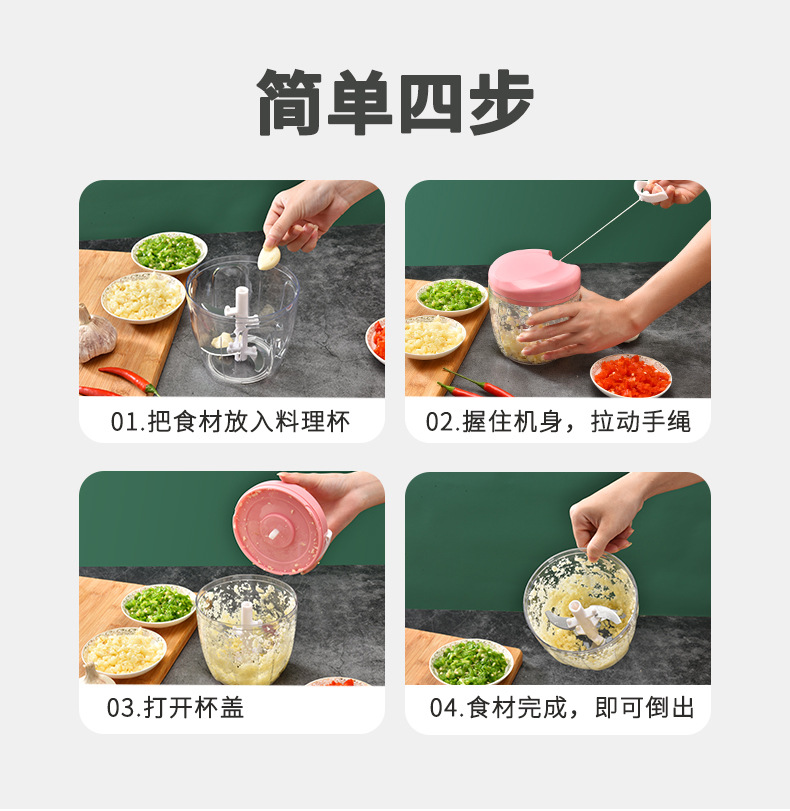 简单四步

01.把食材放入料理杯

02.握住机身，拉动手绳

03.打开杯盖

04.食材完成，即可倒出