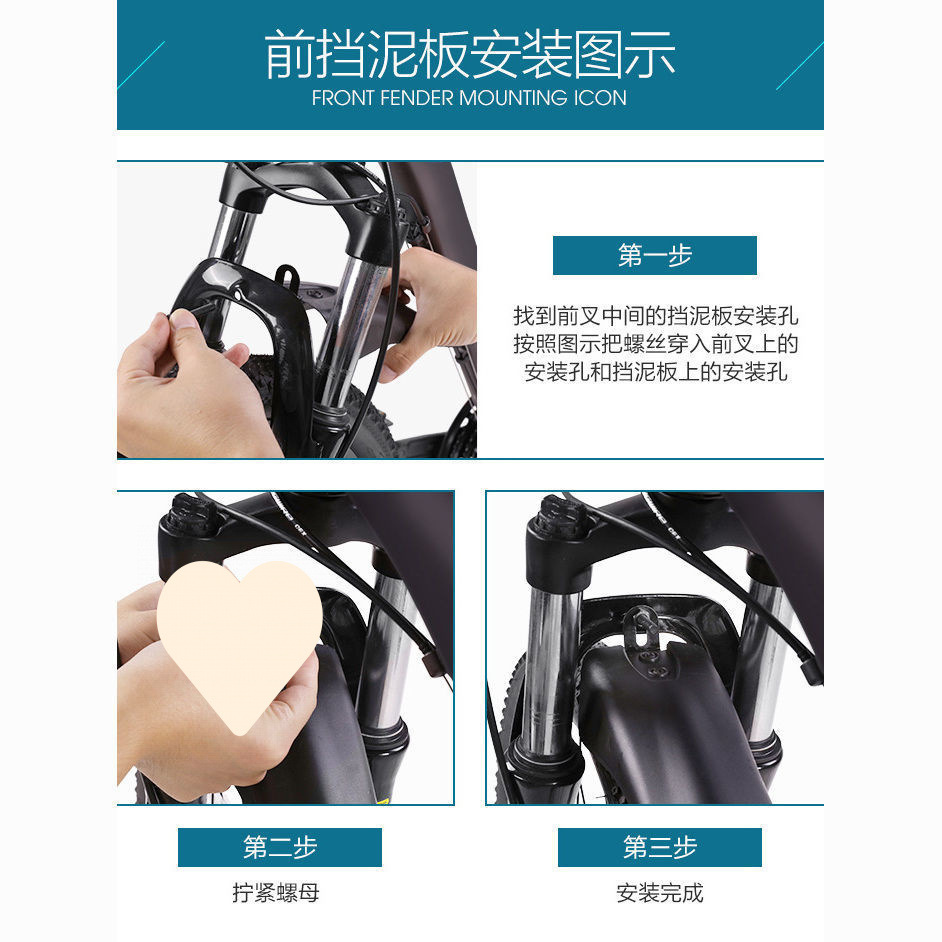 前挡泥板安装图示
FRONT FENDER MOUNTING ICON

第一步

找到前叉中间的挡泥板安装孔
按照图示把螺丝穿入前叉上的
安装孔和挡泥板上的安装孔

第二步

拧紧螺母

第三步

安装完成