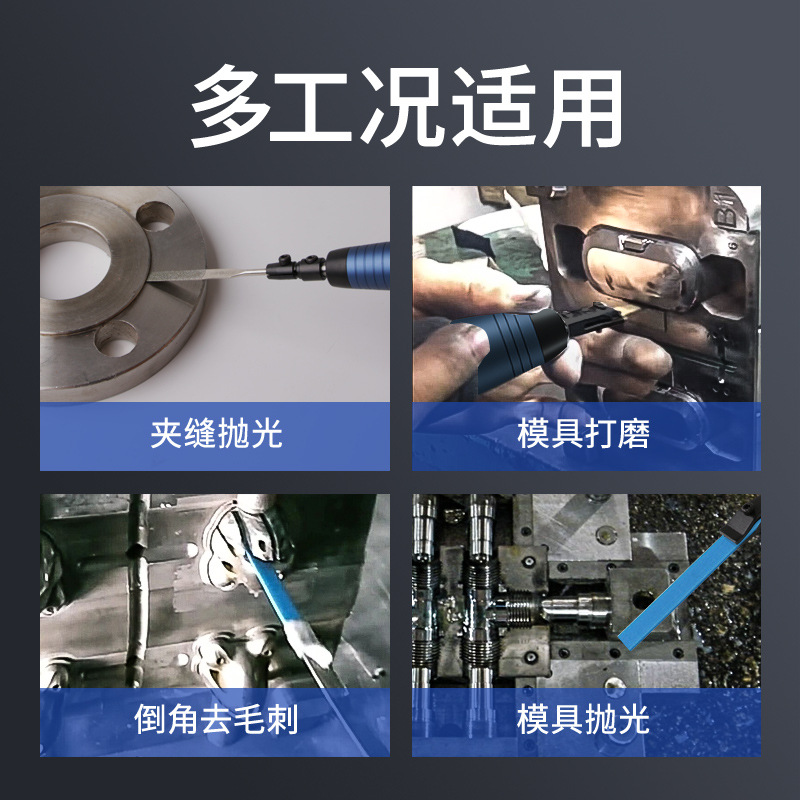 多工况适用

夹缝抛光

模具打磨

倒角去毛刺

模具抛光