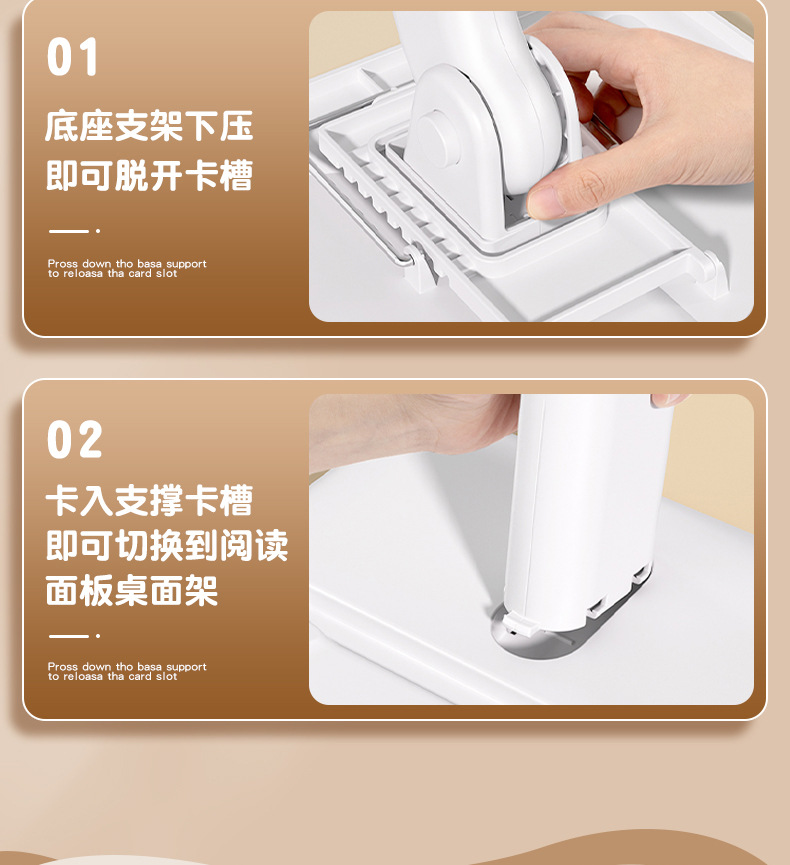 01

底座支架下压
即可脱开卡槽

Pross down tho basa support to reloasa tha card slot

02

卡入支撑卡槽
即可切换到阅读
面板桌面架

Pross down tho basa support to reloasa tha card slot