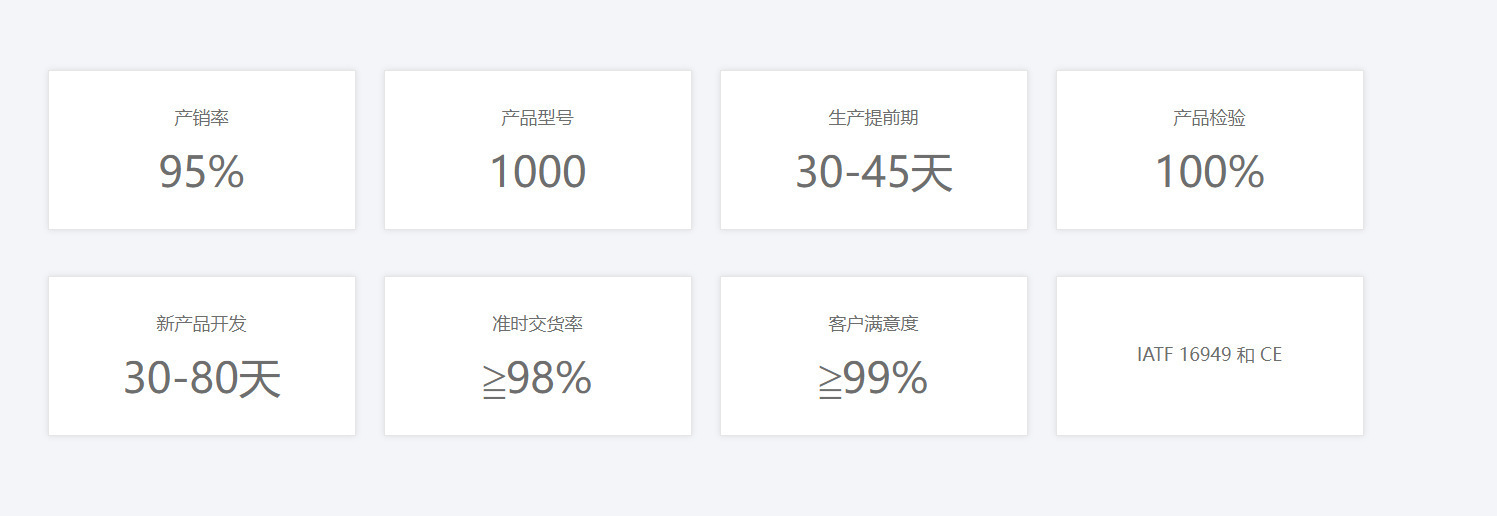 产销率

95%

产品型号

1000

生产提前期

30-45天

产品检验

100%

新产品开发

30-80天

准时交货率

≧98%

客户满意度

≧99%

IATF 16949 和 CE