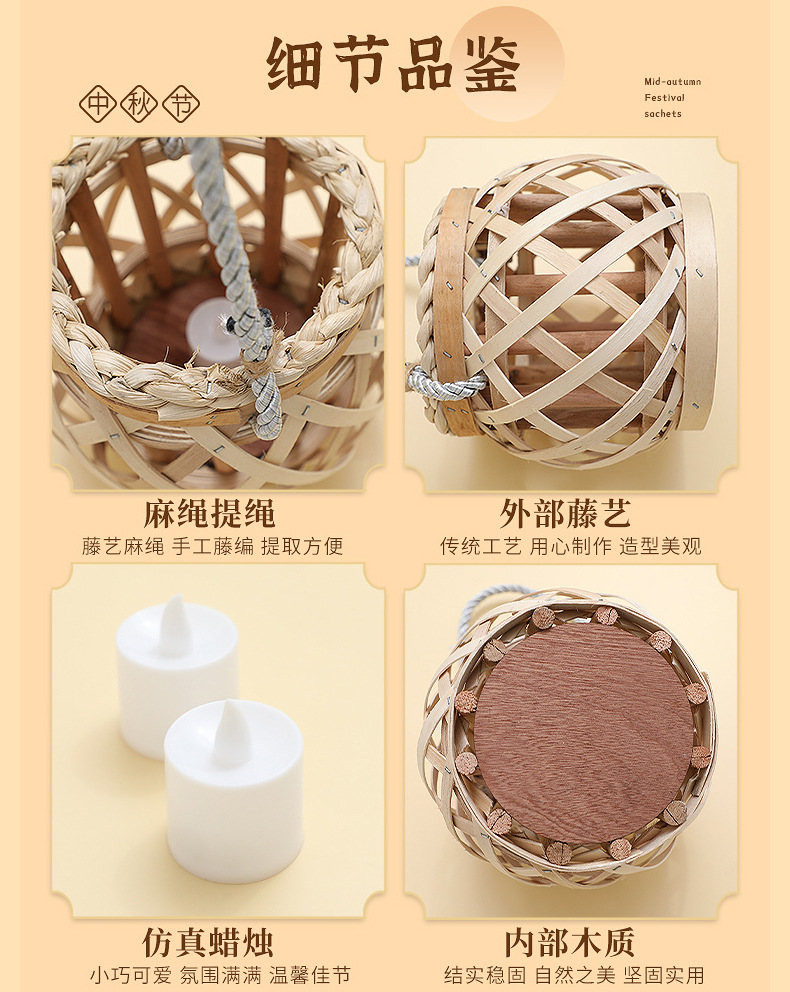 细节品鉴

中秋节

Mid-autumn Festival sachets

麻绳提绳
藤艺麻绳 手工藤编 提取方便

外部藤艺
传统工艺 用心制作 造型美观

仿真蜡烛
小巧可爱 氛围满满 温馨佳节

内部木质
结实稳固 自然之美 坚固实用