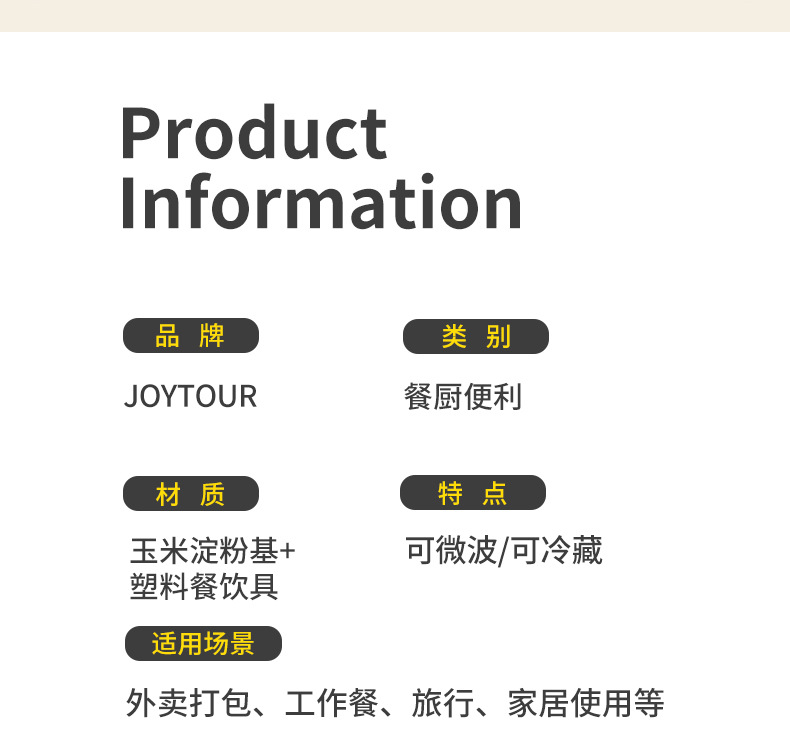 Product Information

品 牌

JOYTOUR

类 别

餐厨便利

材 质

玉米淀粉基+塑料餐饮具

特 点

可微波/可冷藏

适用场景

外卖打包、工作餐、旅行、家居使用等