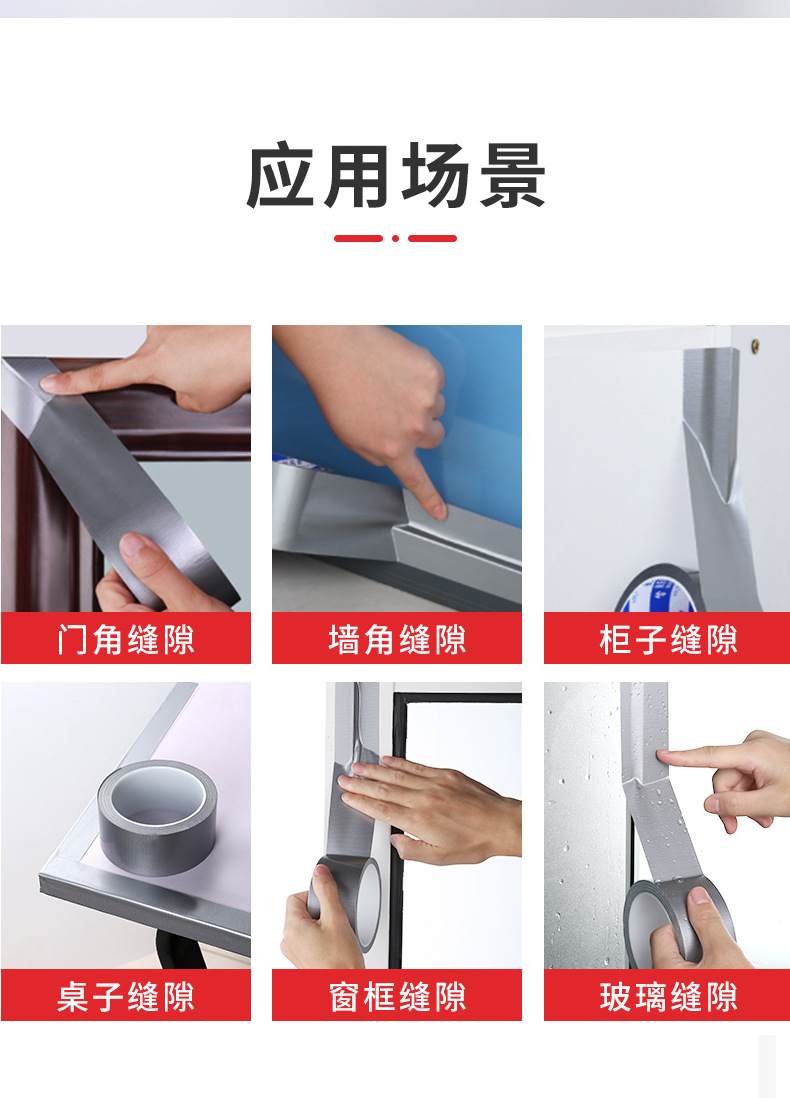 应用场景

门角缝隙

墙角缝隙

柜子缝隙

桌子缝隙

窗框缝隙

玻璃缝隙