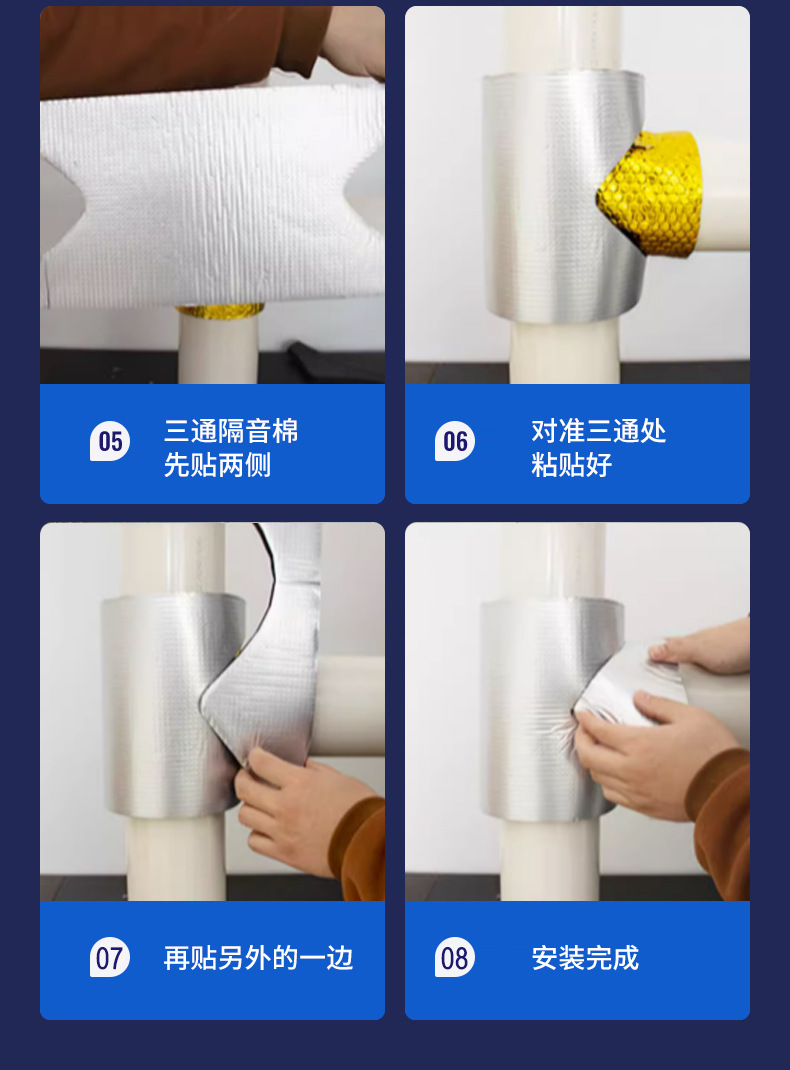 05
三通隔音棉
先贴两侧

06
对准三通处
粘贴好

07
再贴另外的一边

08
安装完成