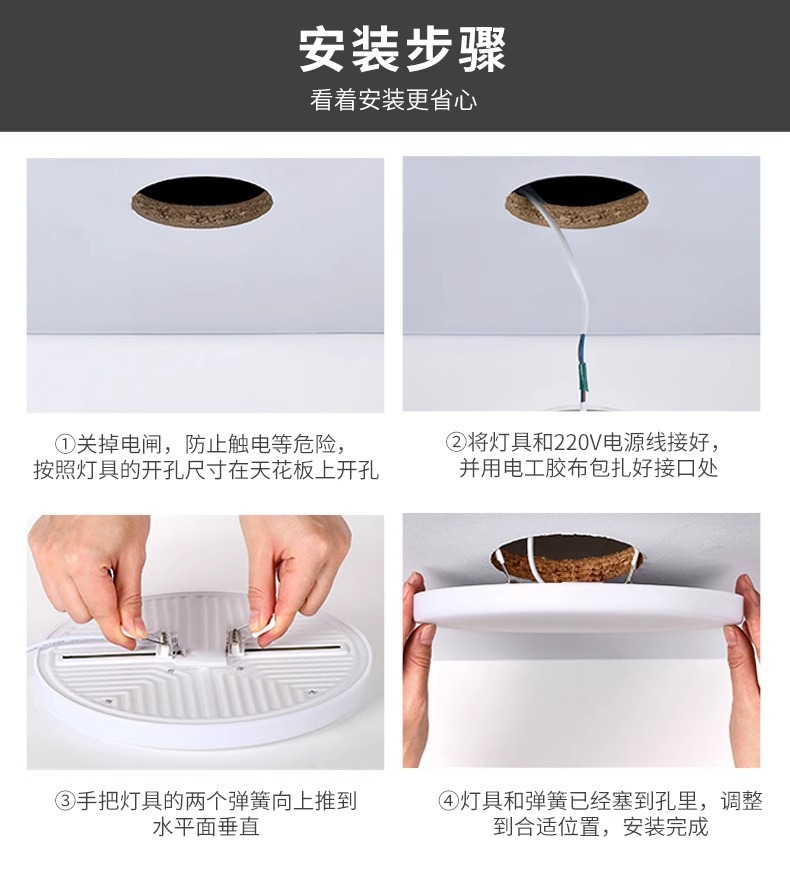 安装步骤
看着安装更省心

①关掉电闸，防止触电等危险，按照灯具的开孔尺寸在天花板上开孔

②将灯具和220V电源线接好，并用电工胶布包扎好接口处

③手把灯具的两个弹簧向上推到水平面垂直

④灯具和弹簧已经塞到孔里，调整到合适位置，安装完成