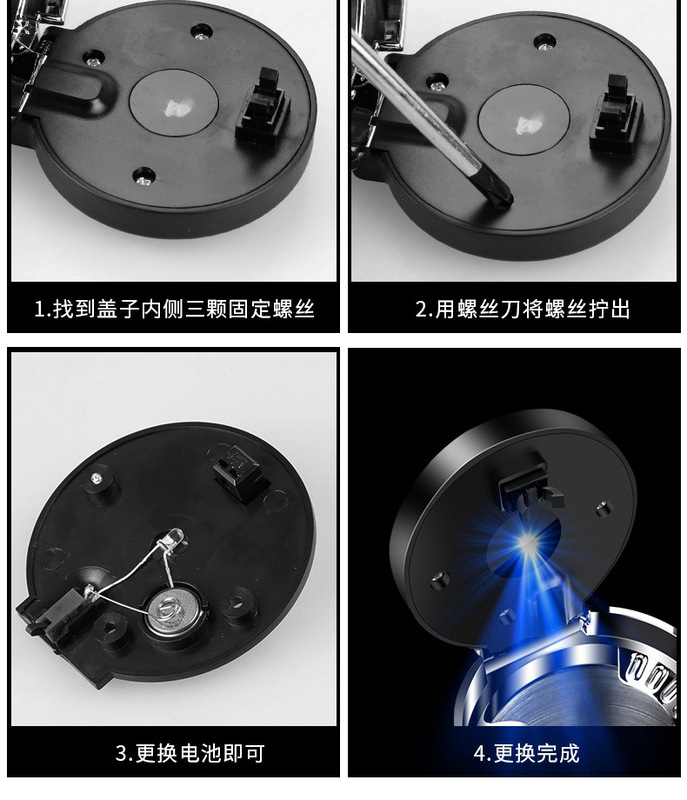 1.找到盖子内侧三颗固定螺丝

2.用螺丝刀将螺丝拧出

3.更换电池即可

4.更换完成