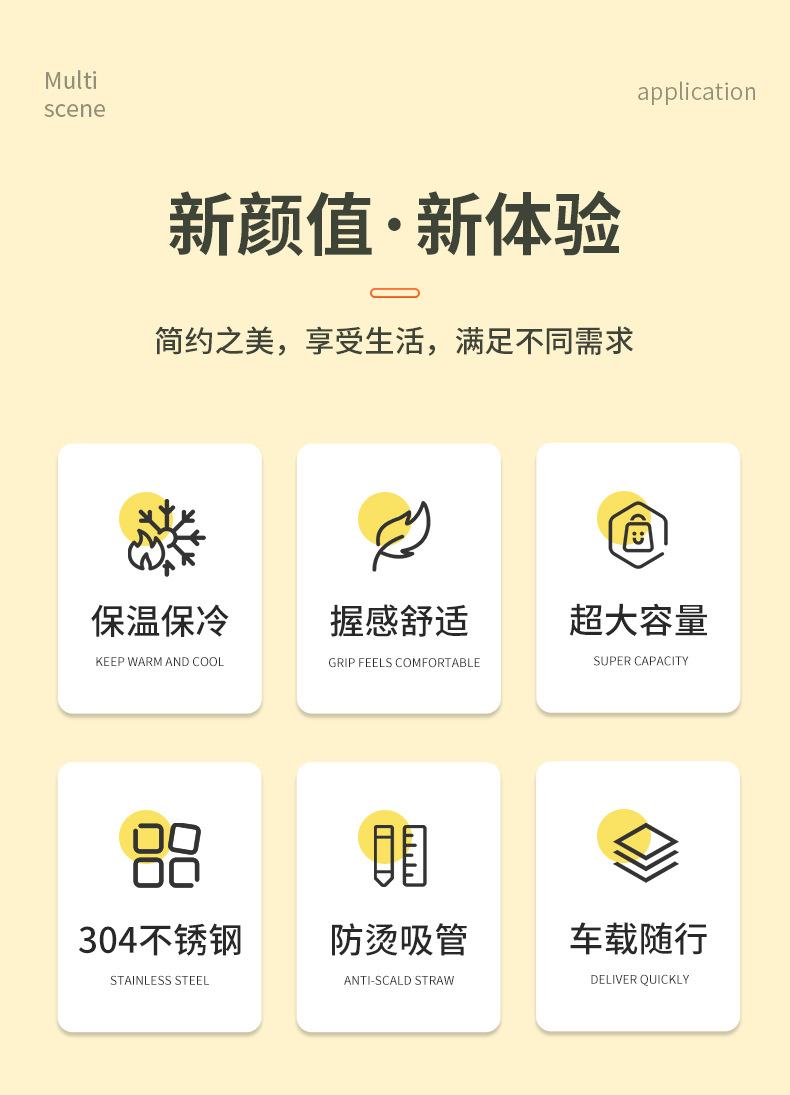 Multi
scene

application

新颜值·新体验

简约之美，享受生活，满足不同需求

保温保冷
KEEP WARM AND COOL

握感舒适
GRIP FEELS COMFORTABLE

超大容量
SUPER CAPACITY

304不锈钢
STAINLESS STEEL

防烫吸管
ANTI-SCALD STRAW

车载随行
DELIVER QUICKLY