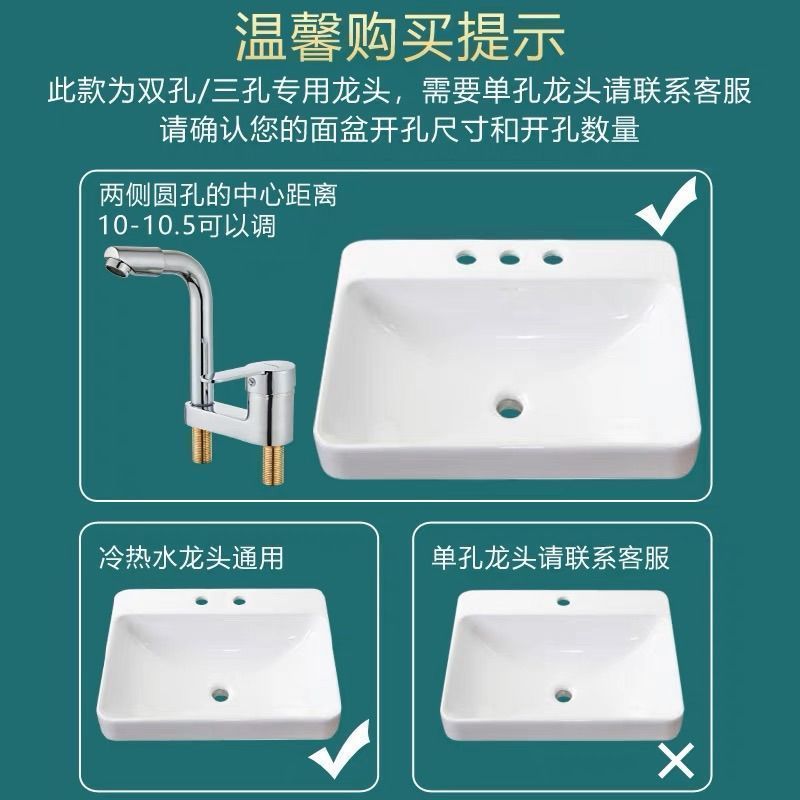 温馨购买提示
此款为双孔/三孔专用龙头，需要单孔龙头请联系客服
请确认您的面盆开孔尺寸和开孔数量

两侧圆孔的中心距离
10-10.5可以调

冷热水龙头通用

单孔龙头请联系客服