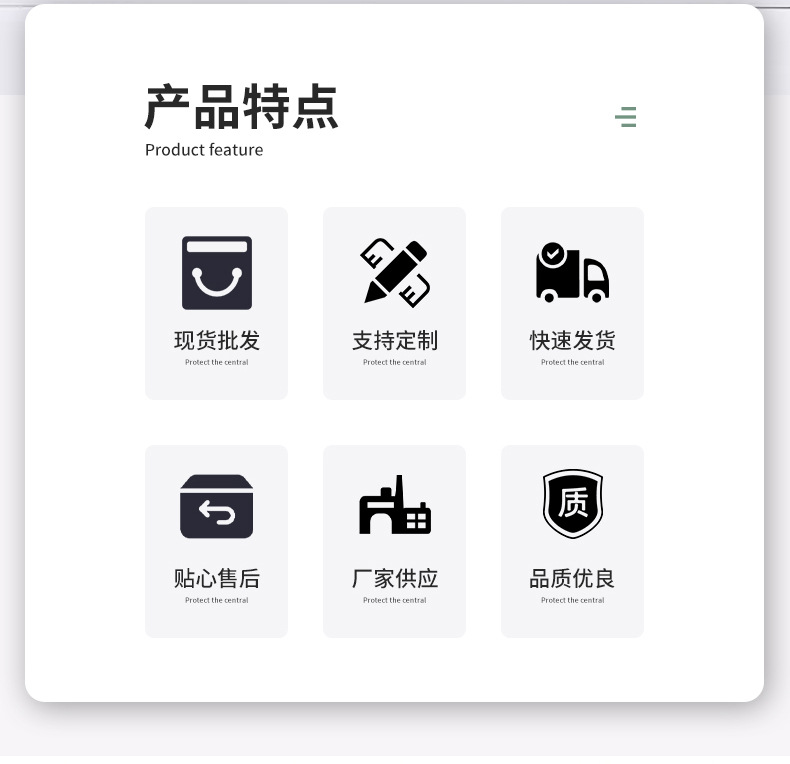 产品特点
Product feature

现货批发
Protect the central

支持定制
Protect the central

快速发货
Protect the central

贴心售后
Protect the central

厂家供应
Protect the central

质

品质优良
Protect the central