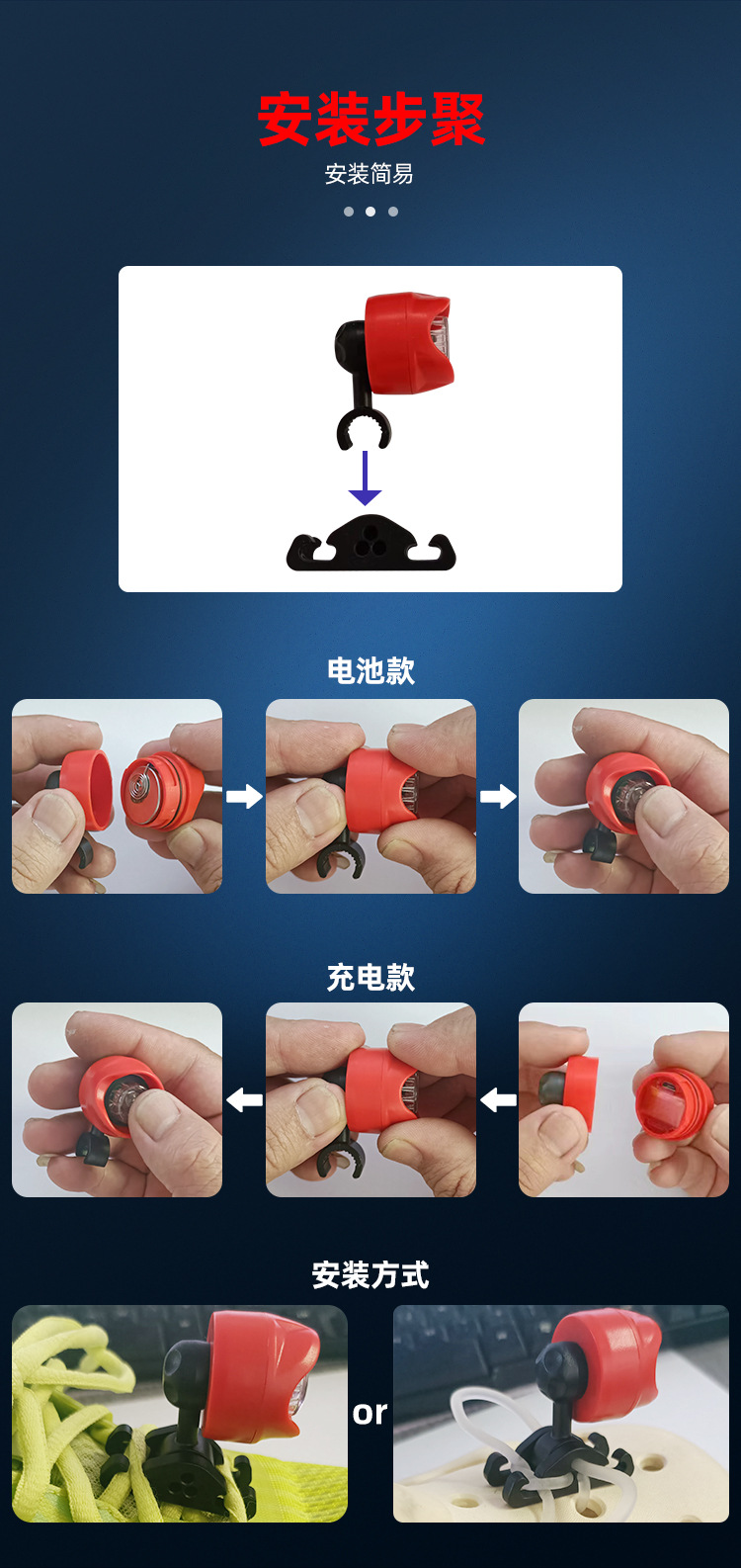 安装步聚

安装简易

电池款

充电款

安装方式

or