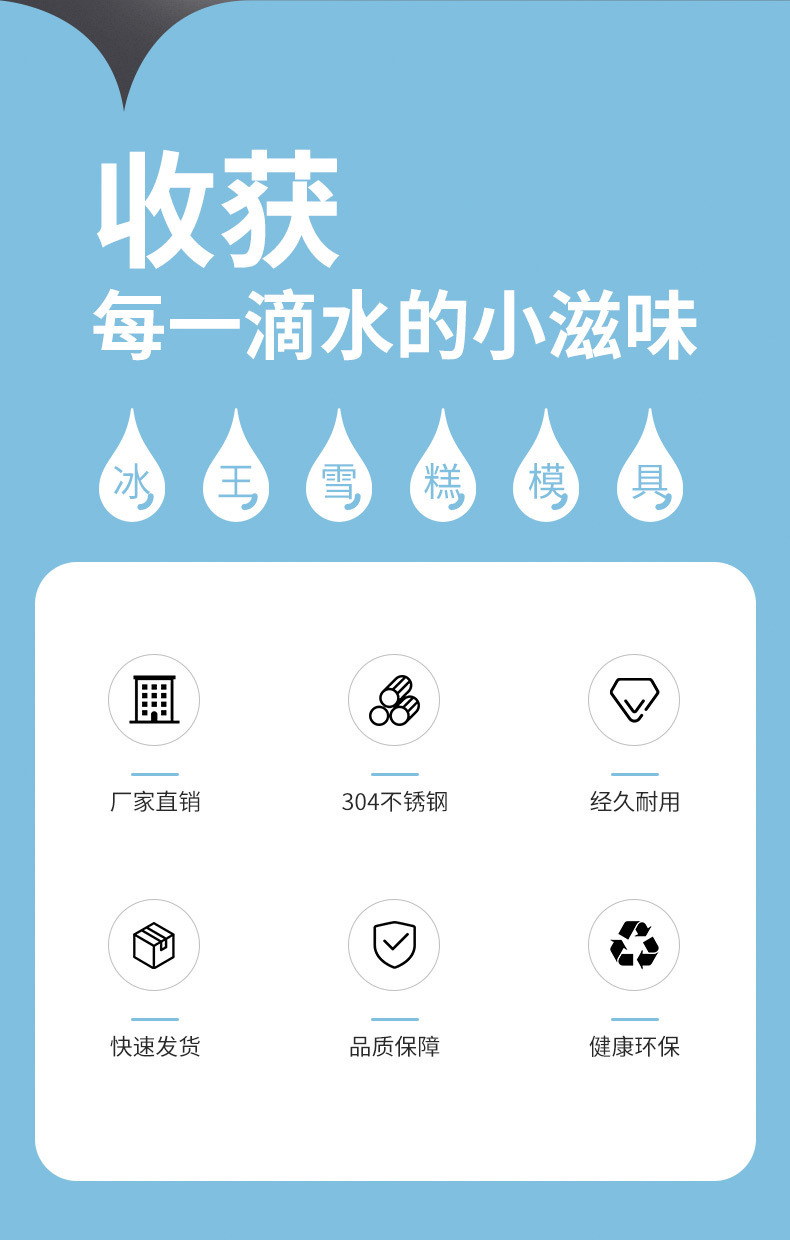 收获

每一滴水的小滋味

冰 王 雪 糕 模 具

厂家直销

304不锈钢

经久耐用

快速发货

品质保障

健康环保