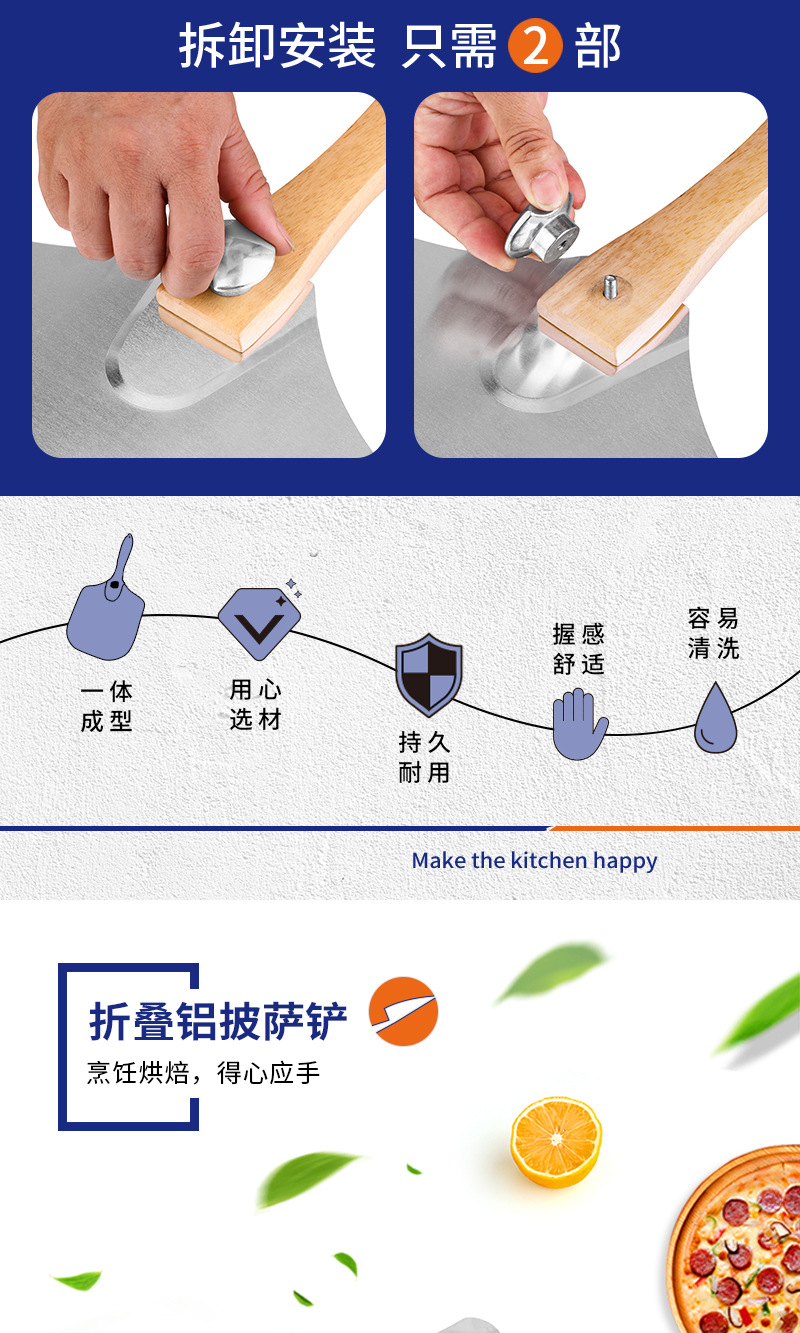 拆卸安装 只需 2 部

一体成型

用心选材

持久耐用

握感舒适

容易清洗

Make the kitchen happy

折叠铝披萨铲

烹饪烘焙，得心应手