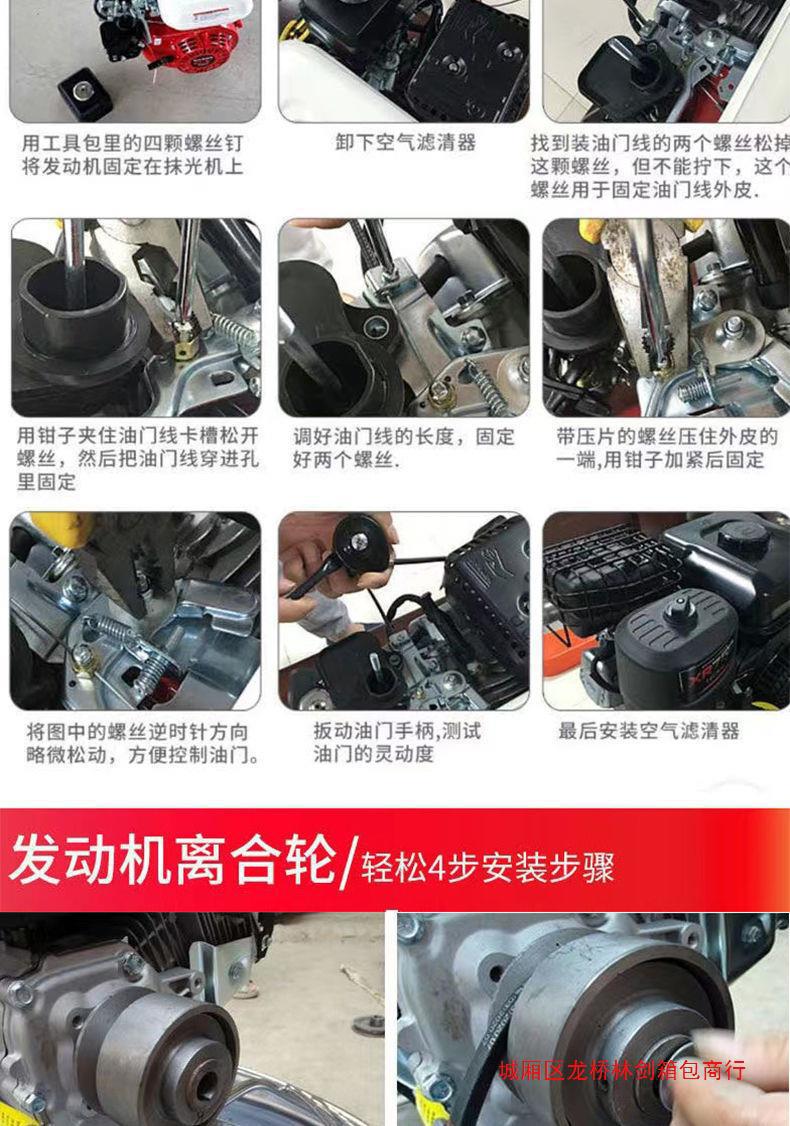 用工具包里的四颗螺丝钉将发动机固定在抹光机上

卸下空气滤清器

找到装油门线的两个螺丝松掉这颗螺丝，但不能拧下，这个螺丝用于固定油门线外皮.

用钳子夹住油门线卡槽松开螺丝，然后把油门线穿进孔里固定

调好油门线的长度，固定好两个螺丝.

带压片的螺丝压住外皮的一端，用钳子加紧后固定

将图中的螺丝逆时针方向略微松动，方便控制油门。

扳动油门手柄，测试油门的灵动度

最后安装空气滤清器

发动机离合轮/轻松4步安装步骤

城厢区龙桥林剑箱包商行