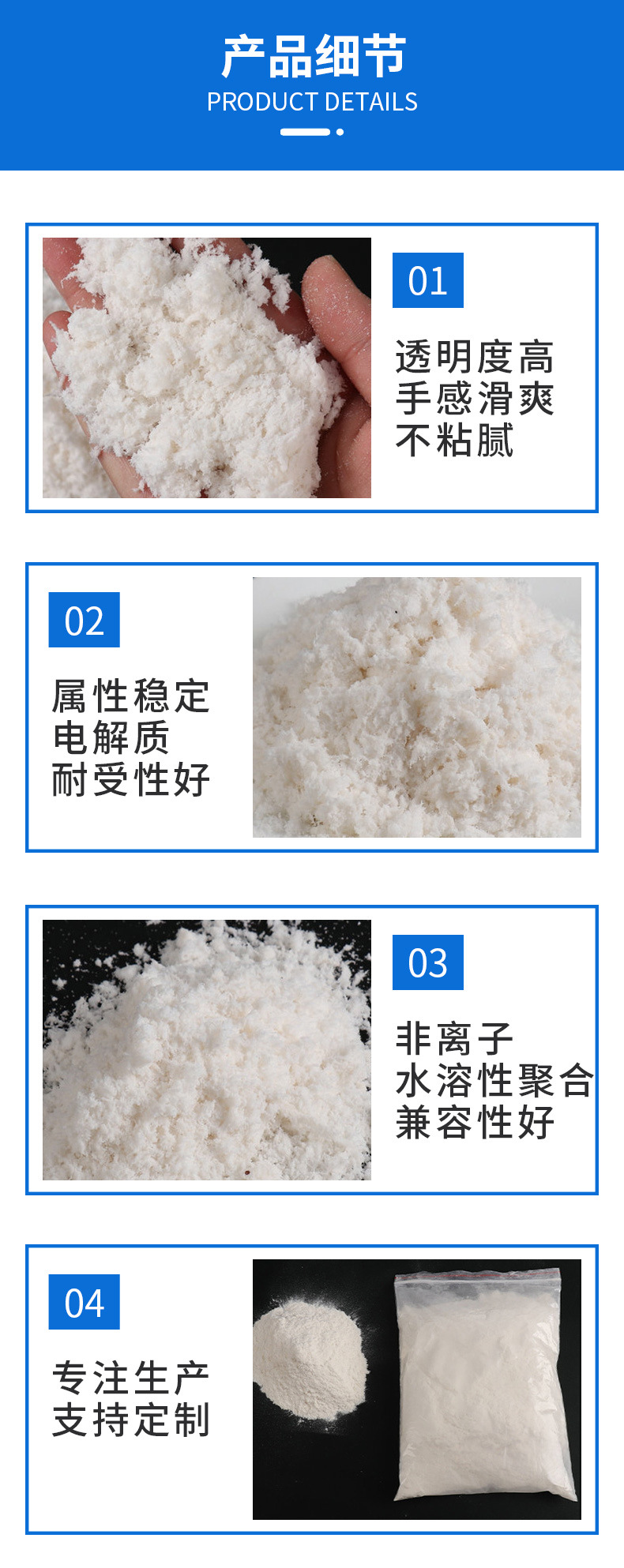 产品细节
PRODUCT DETAILS

01

透明度高
手感滑爽
不粘腻

02

属性稳定
电解质
耐受性好

03

非离子
水溶性聚合
兼容性好

04

专注生产
支持定制