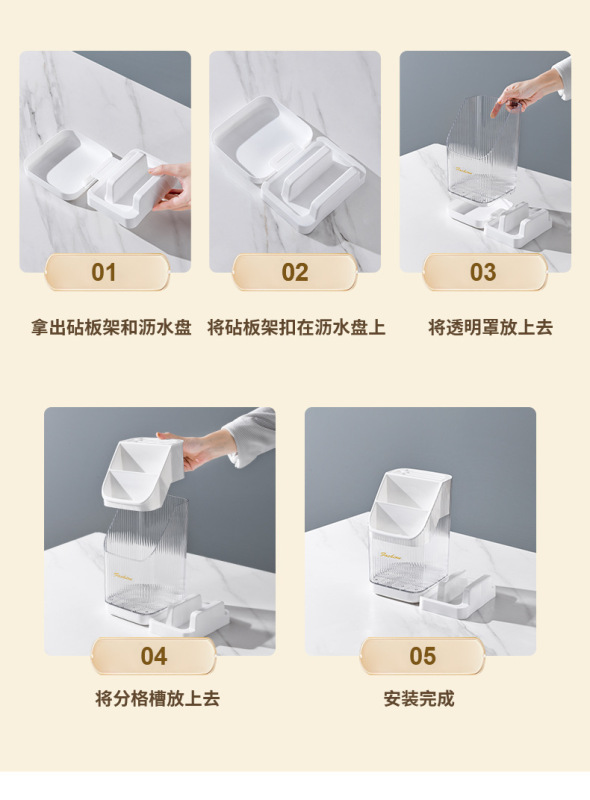 01

拿出砧板架和沥水盘

02

将砧板架扣在沥水盘上

03

将透明罩放上去

04

将分格槽放上去

05

安装完成