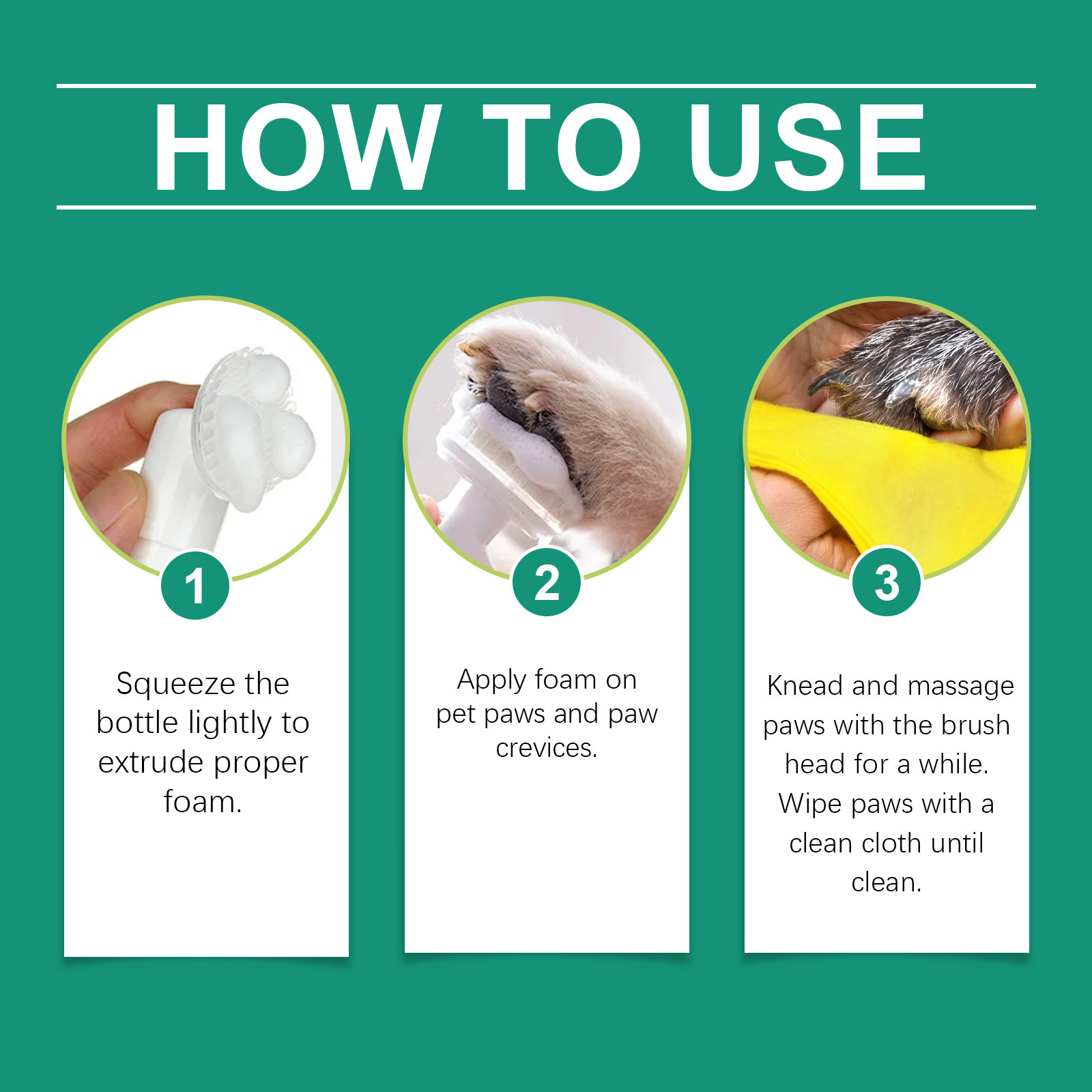 HOW TO USE

1

Squeeze the bottle lightly to extrude proper foam.

2

Apply foam on pet paws and paw crevices.

3

Knead and massage paws with the brush head for a while. Wipe paws with a clean cloth until clean.