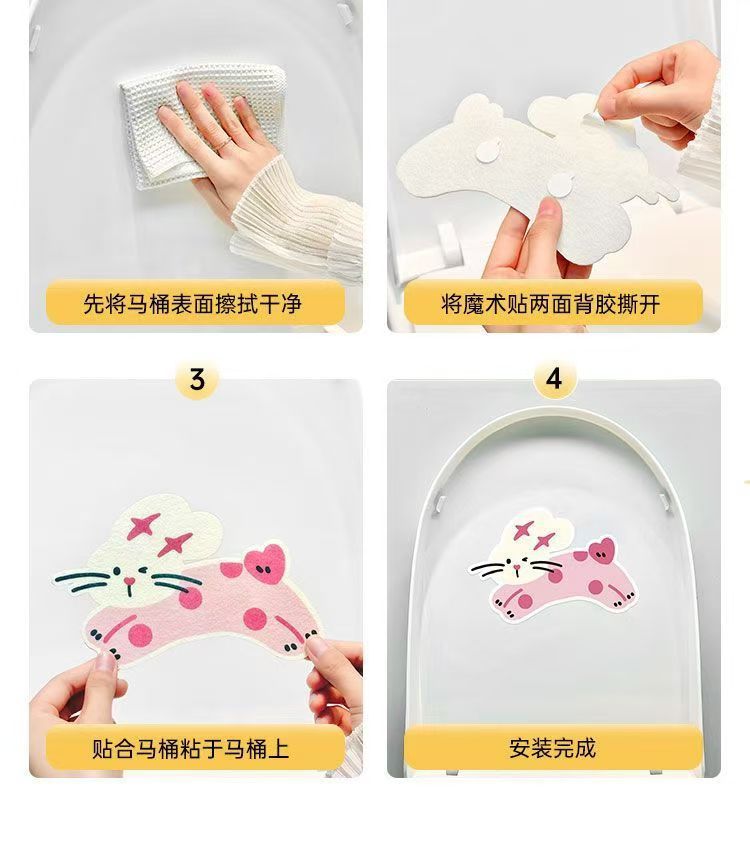 先将马桶表面擦拭干净

将魔术贴两面背胶撕开

3

贴合马桶粘于马桶上

4

安装完成