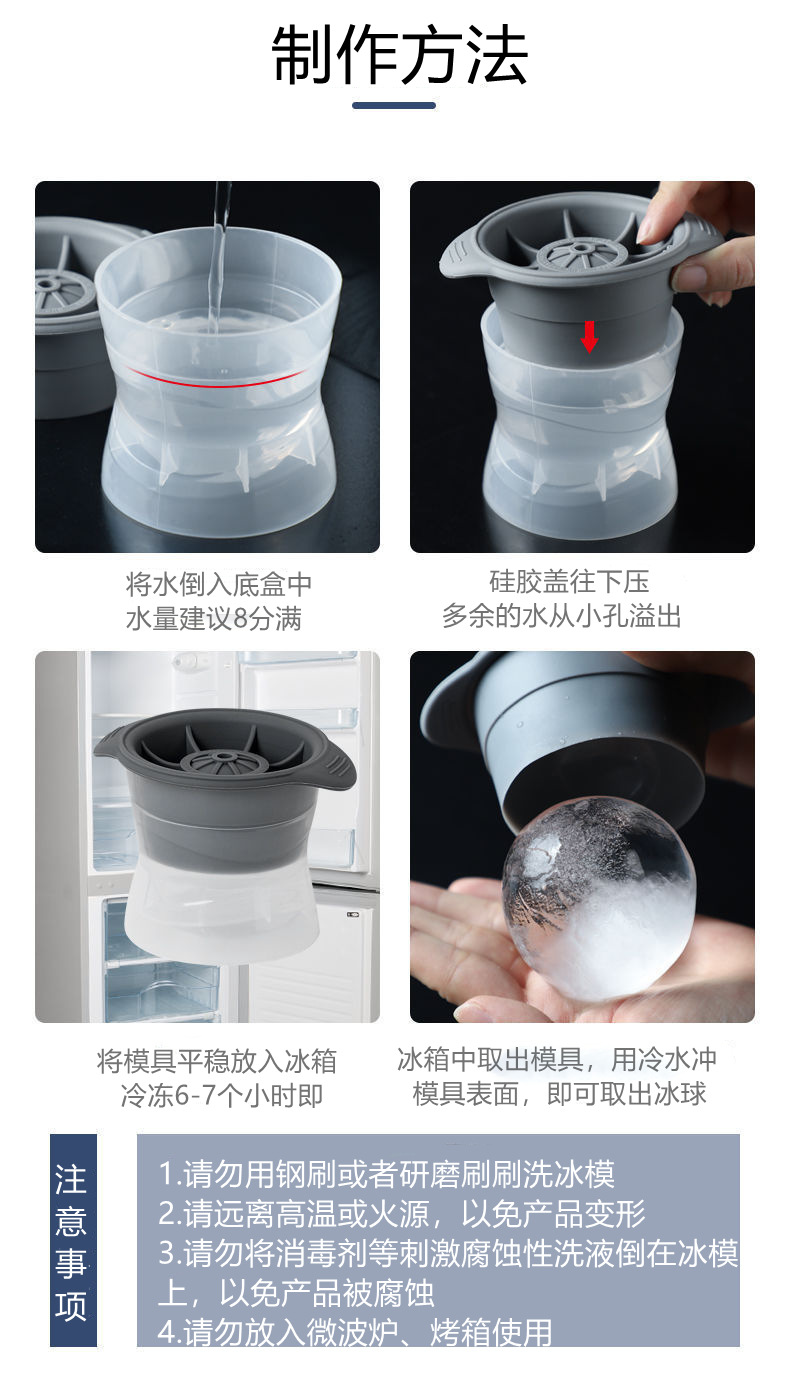 制作方法

将水倒入底盒中
水量建议8分满

硅胶盖往下压
多余的水从小孔溢出

将模具平稳放入冰箱
冷冻6-7个小时即

冰箱中取出模具，用冷水冲
模具表面，即可取出冰球

注意事项

1.请勿用钢刷或者研磨刷刷洗冰模
2.请远离高温或火源，以免产品变形
3.请勿将消毒剂等刺激腐蚀性洗液倒在冰模上，以免产品被腐蚀
4.请勿放入微波炉、烤箱使用