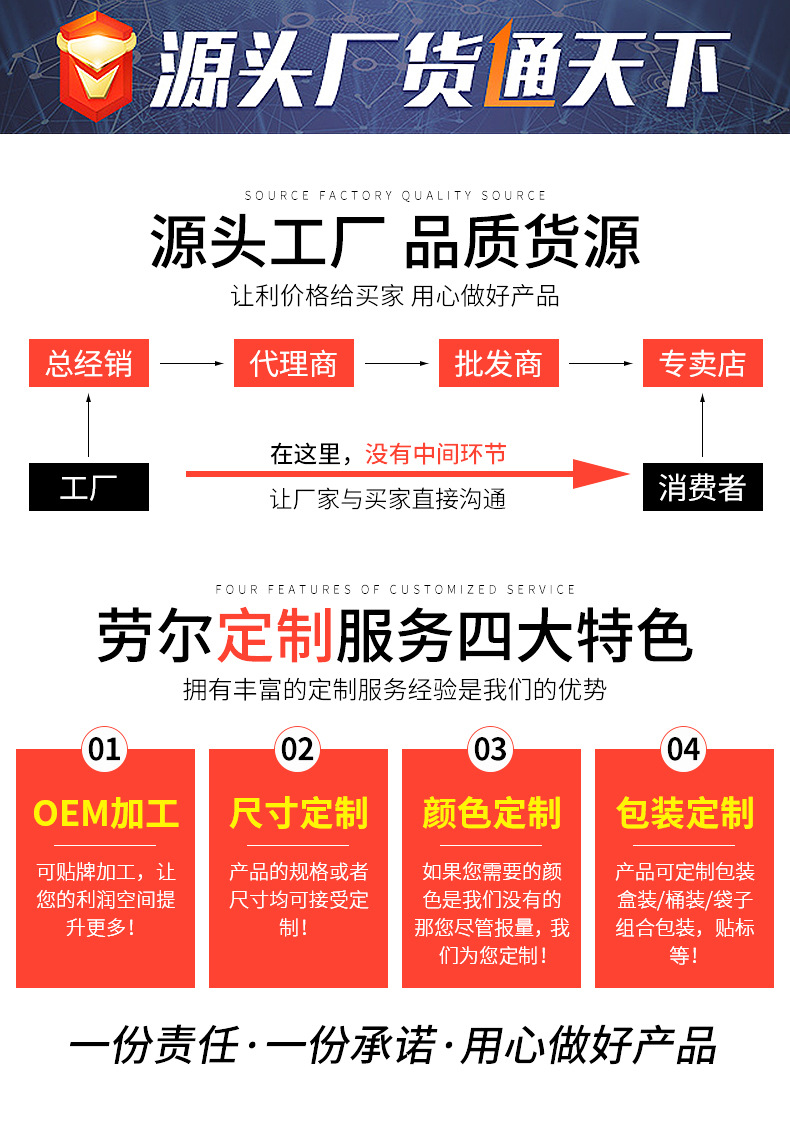 源头厂货通天下

SOURCE FACTORY QUALITY SOURCE

源头工厂 品质货源

让利价格给买家 用心做好产品

总经销

代理商

批发商

专卖店

工厂

在这里，没有中间环节

让厂家与买家直接沟通

消费者

FOUR FEATURES OF CUSTOMIZED SERVICE

劳尔定制服务四大特色

拥有丰富的定制服务经验是我们的优势

01

OEM加工

可贴牌加工，让您的利润空间提升更多!

02

尺寸定制

产品的规格或者尺寸均可接受定制!

03

颜色定制

如果您需要的颜色是我们没有的那您尽管报量，我们为您定制!

04

包装定制

产品可定制包装盒装/桶装/袋子组合包装，贴标等!

一份责任·一份承诺·用心做好产品