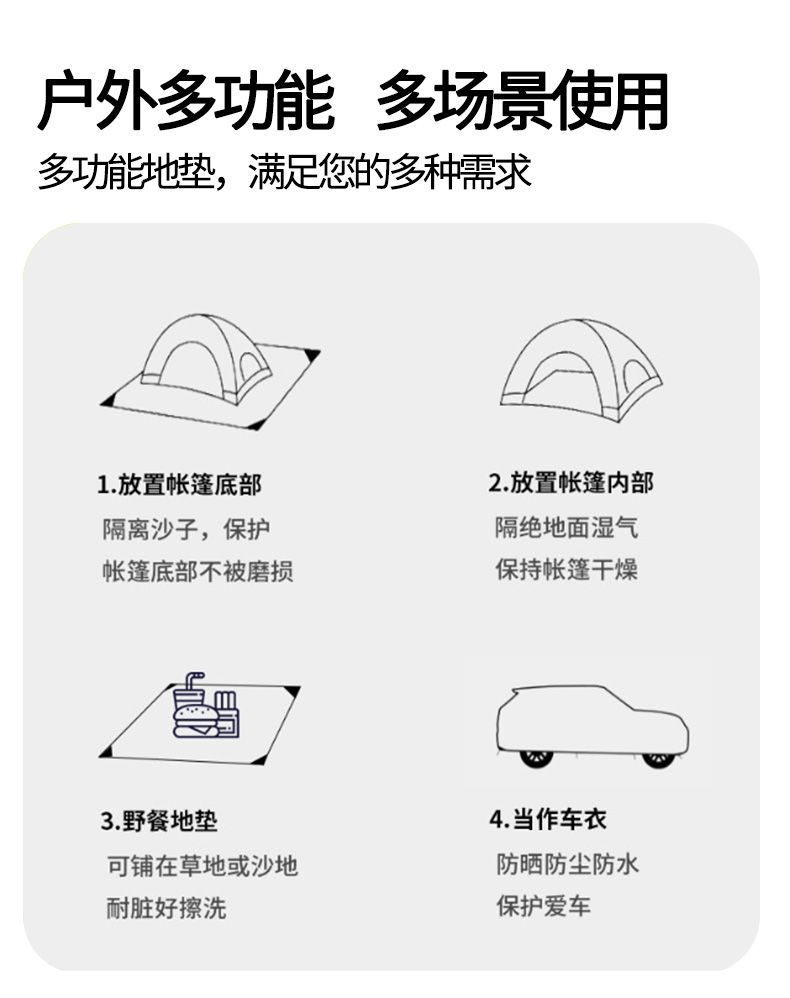 户外多功能 多场景使用

多功能地垫，满足您的多种需求

1.放置帐篷底部

隔离沙子，保护

帐篷底部不被磨损

2.放置帐篷内部

隔绝地面湿气

保持帐篷干燥

3.野餐地垫

可铺在草地或沙地

耐脏好擦洗

4.当作车衣

防晒防尘防水

保护爱车