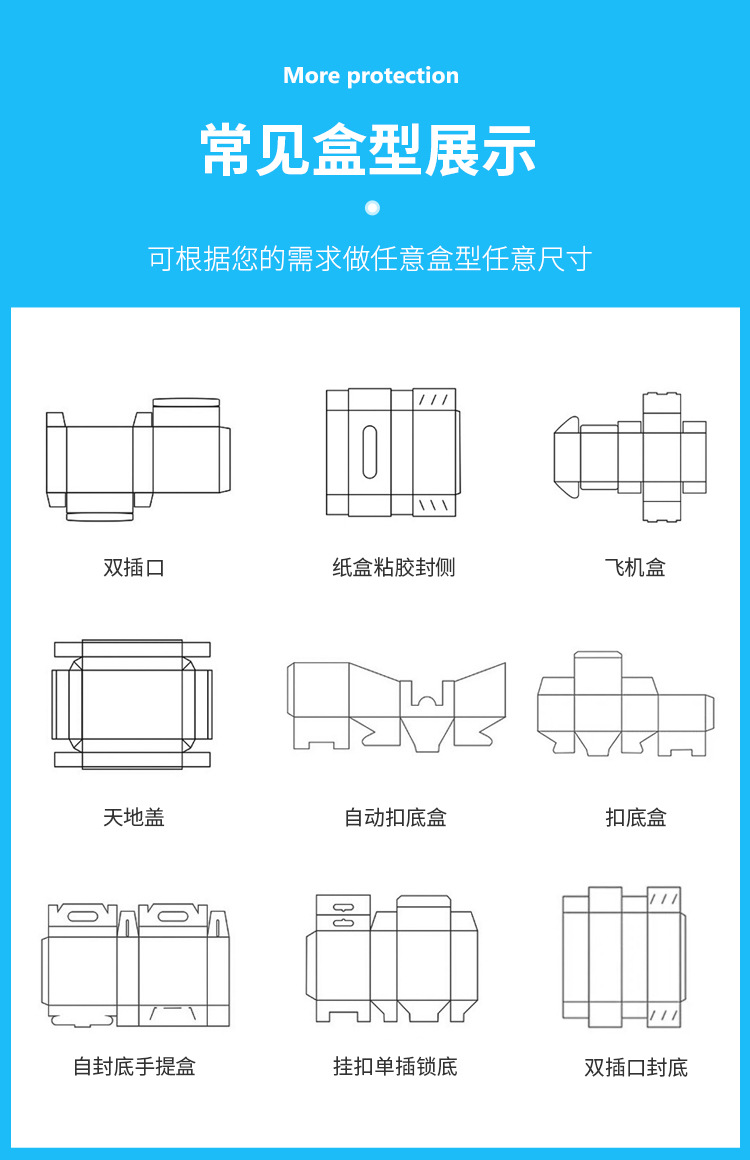 More protection

常见盒型展示

可根据您的需求做任意盒型任意尺寸

双插口

纸盒粘胶封侧

飞机盒

天地盖

自动扣底盒

扣底盒

自封底手提盒

挂扣单插锁底

双插口封底