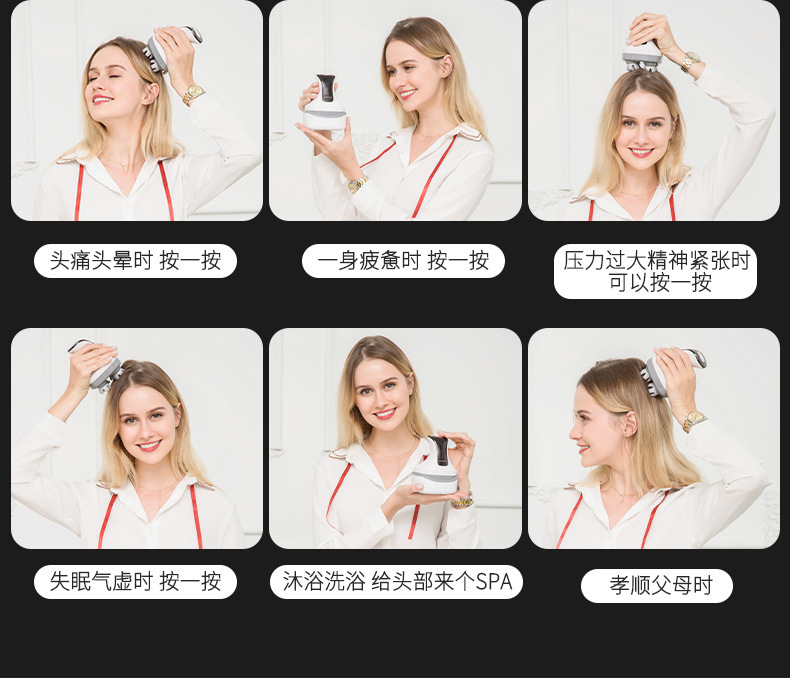 头痛头晕时 按一按

一身疲惫时 按一按

压力过大精神紧张时 可以按一按

失眠气虚时 按一按

沐浴洗浴 给头部来个SPA

孝顺父母时