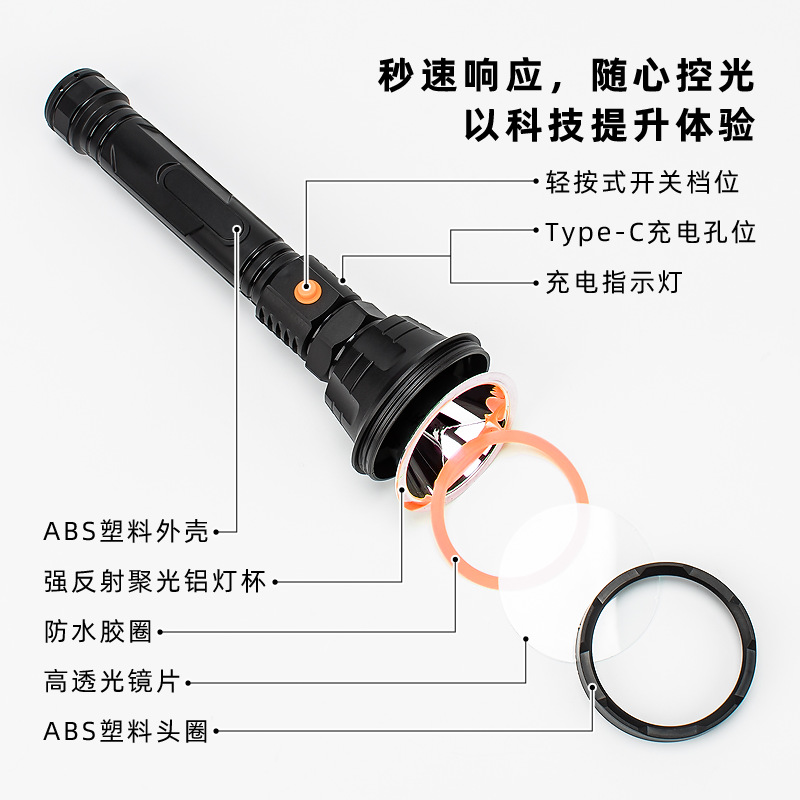 秒速响应，随心控光
以科技提升体验

轻按式开关档位
Type-C充电孔位
充电指示灯

ABS塑料外壳
强反射聚光铝灯杯
防水胶圈
高透光镜片
ABS塑料头圈