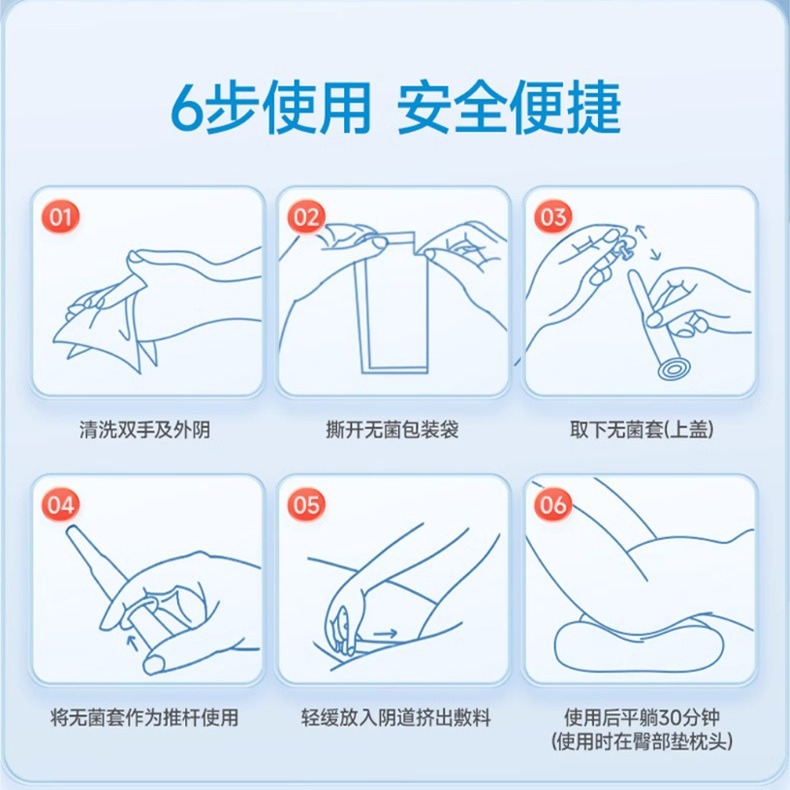 6步使用 安全便捷

01
清洗双手及外阴

02
撕开无菌包装袋

03
取下无菌套(上盖)

04
将无菌套作为推杆使用

05
轻缓放入阴道挤出敷料

06
使用后平躺30分钟
(使用时在臀部垫枕头)