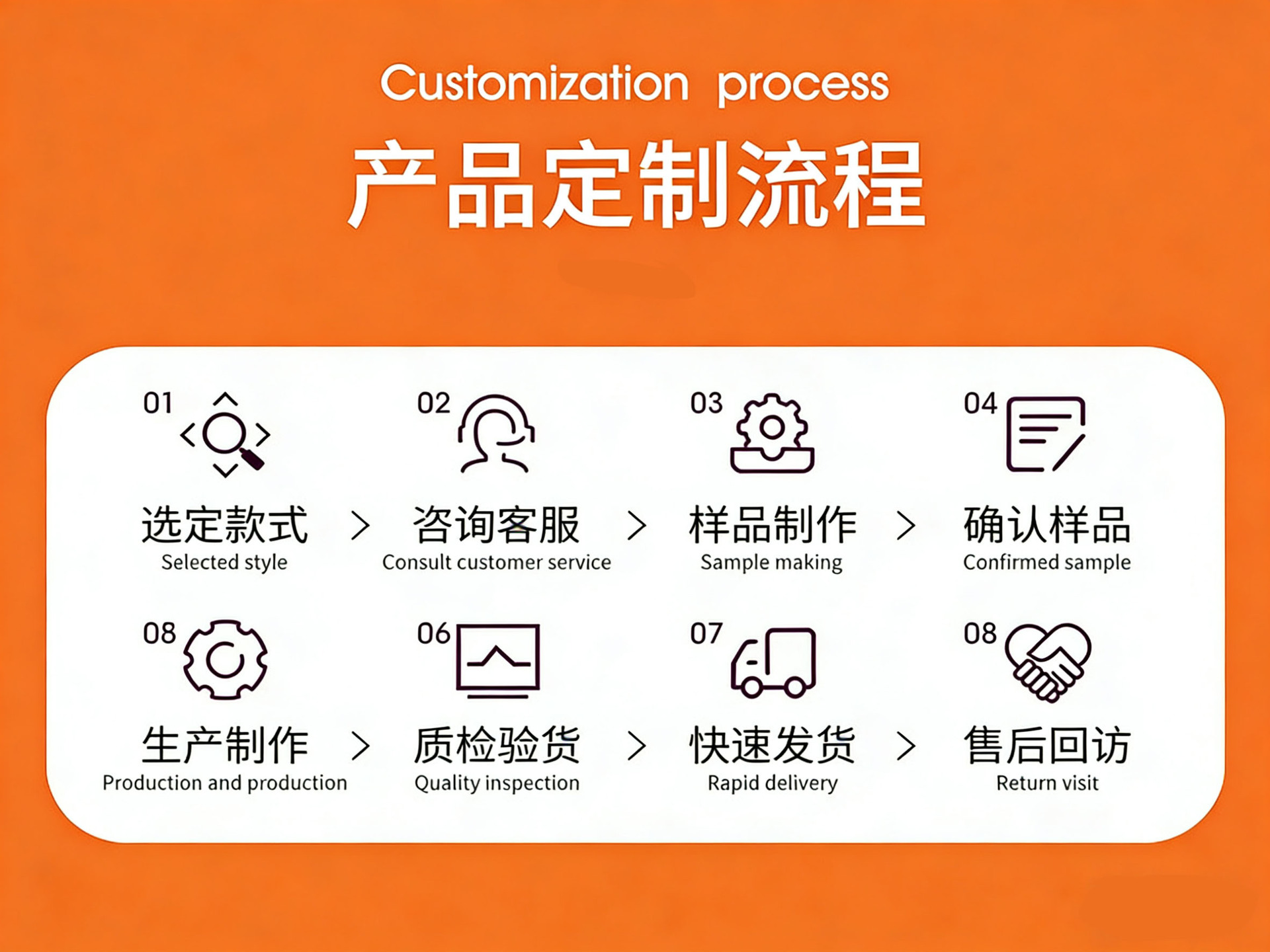 Customization process

产品定制流程

01 选定款式 Selected style
>
02 咨询客服 Consult customer service
>
03 样品制作 Sample making
>
04 确认样品 Confirmed sample

08 生产制作 Production and production
>
06 质检验货 Quality inspection
>
07 快速发货 Rapid delivery
>
08 售后回访 Return visit