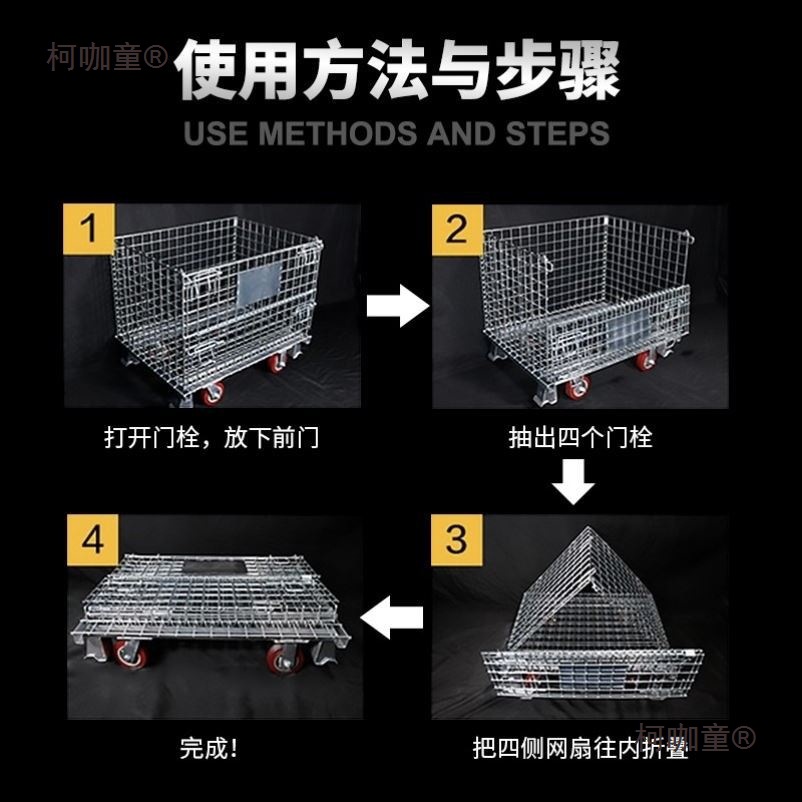 柯咖童®

使用方法与步骤

USE METHODS AND STEPS

1

打开门栓，放下前门

2

抽出四个门栓

3

把四侧网扇往内折叠

4

完成！

柯咖童®