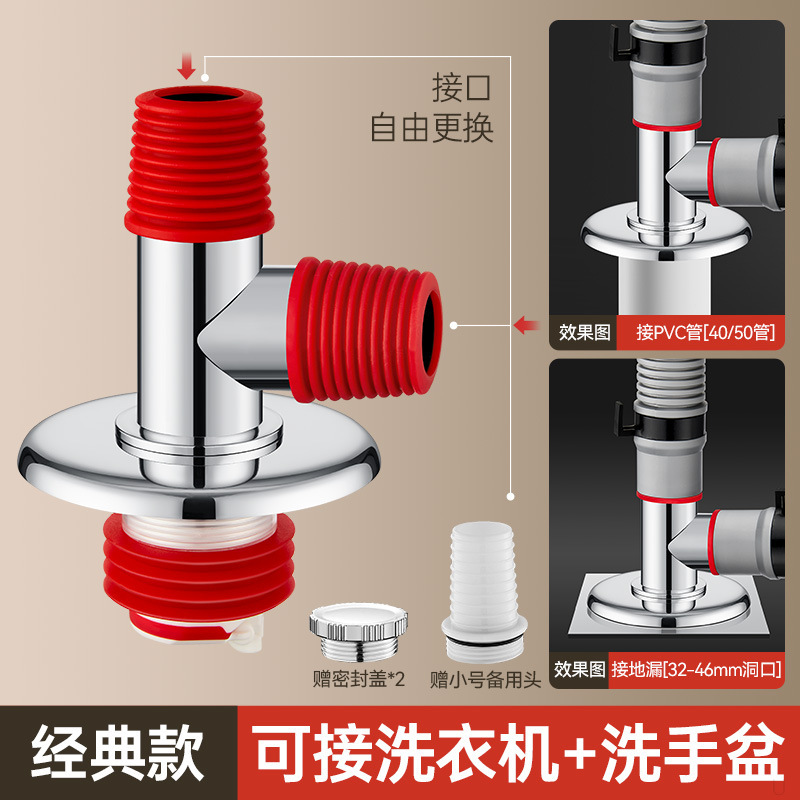 接口
自由更换

效果图 接PVC管[40/50管]

效果图 接地漏[32-46mm洞口]

赠密封盖*2

赠小号备用头

经典款 可接洗衣机+洗手盆