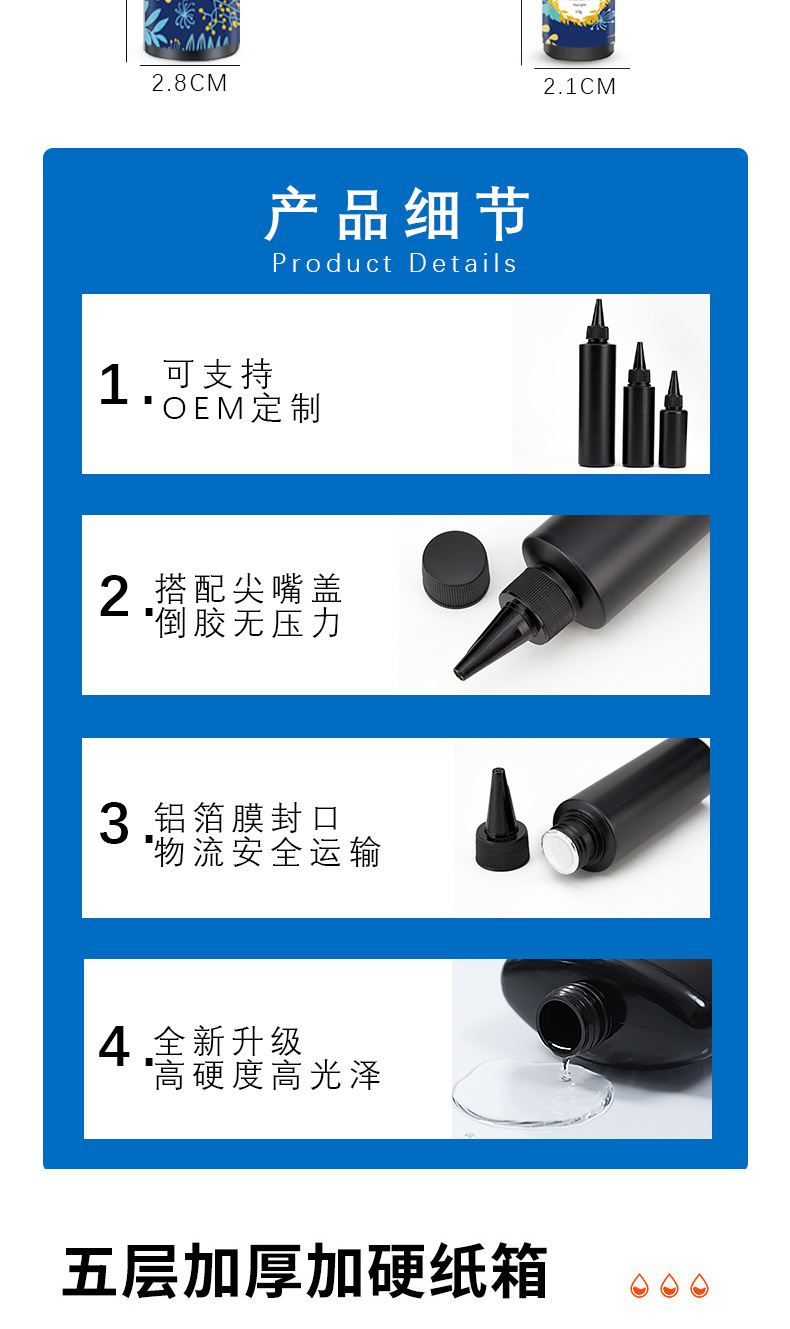 2.8CM

2.1CM

产品细节
Product Details

1. 可支持
OEM定制

2. 搭配尖嘴盖
倒胶无压力

3. 铝箔膜封口
物流安全运输

4. 全新升级
高硬度高光泽

五层加厚加硬纸箱