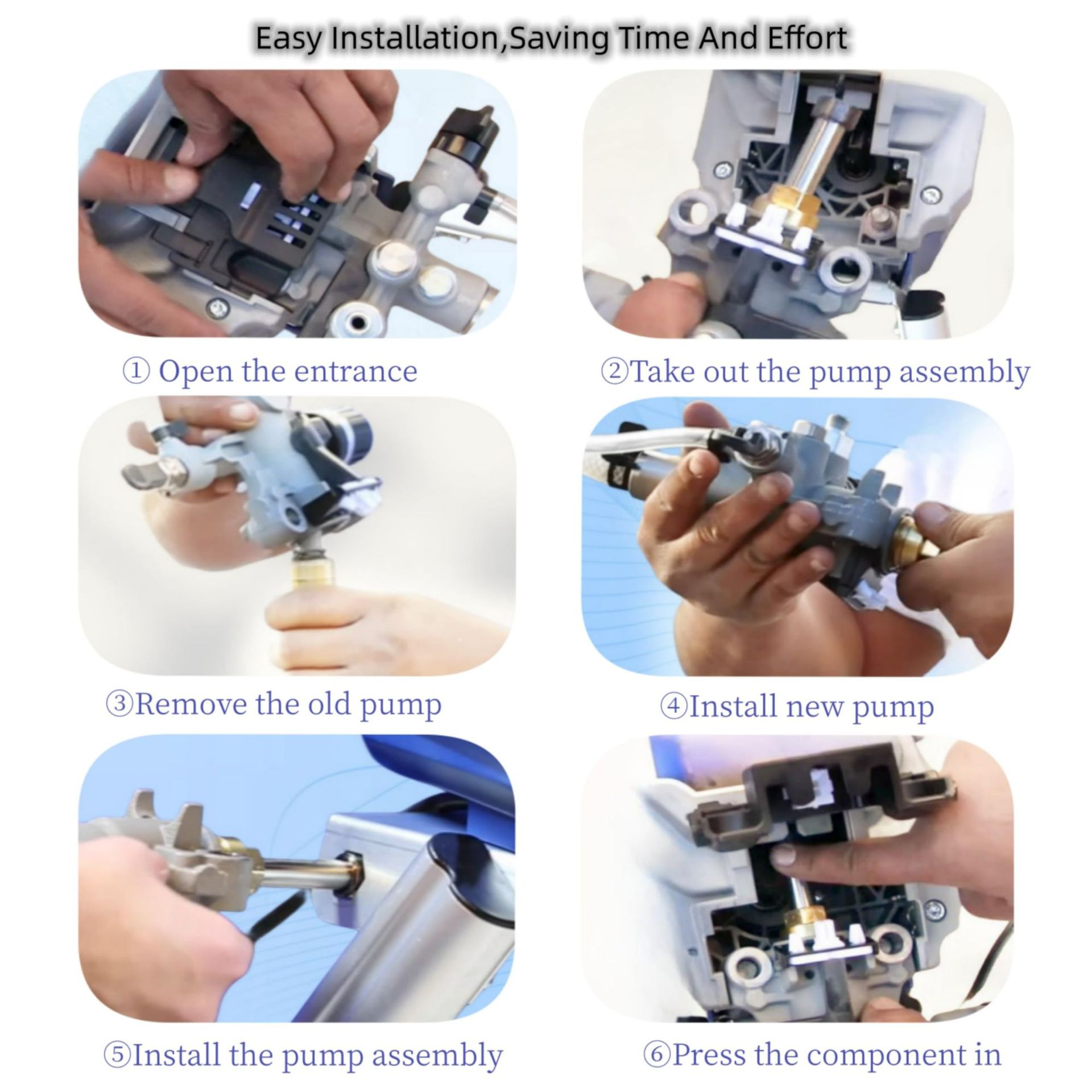 Easy Installation,Saving Time And Effort

① Open the entrance

②Take out the pump assembly

③Remove the old pump

④Install new pump

⑤Install the pump assembly

⑥Press the component in